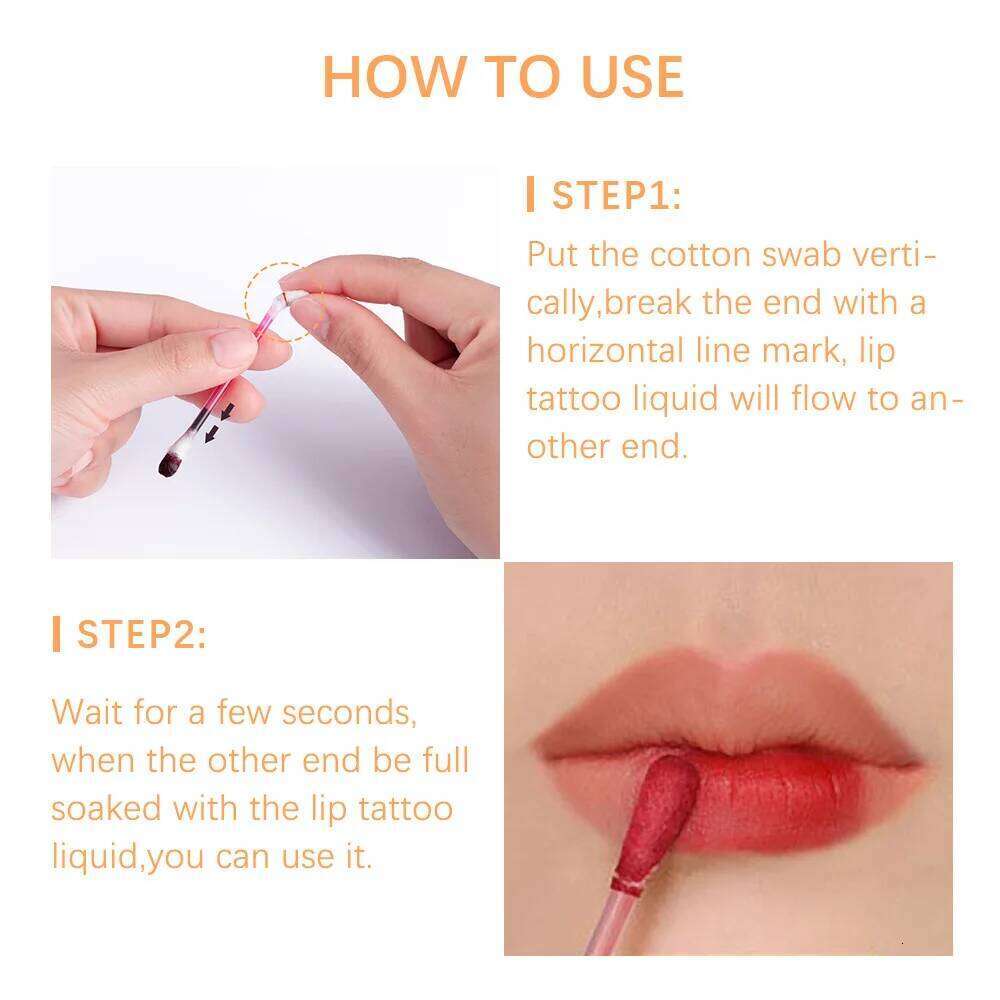 HOW TO USE

STEP1:

Put the cotton swab vertically,break the end with a horizontal line mark, lip tattoo liquid will flow to another end.

STEP2:

Wait for a few seconds, when the other end be full soaked with the lip tattoo liquid,you can use it.