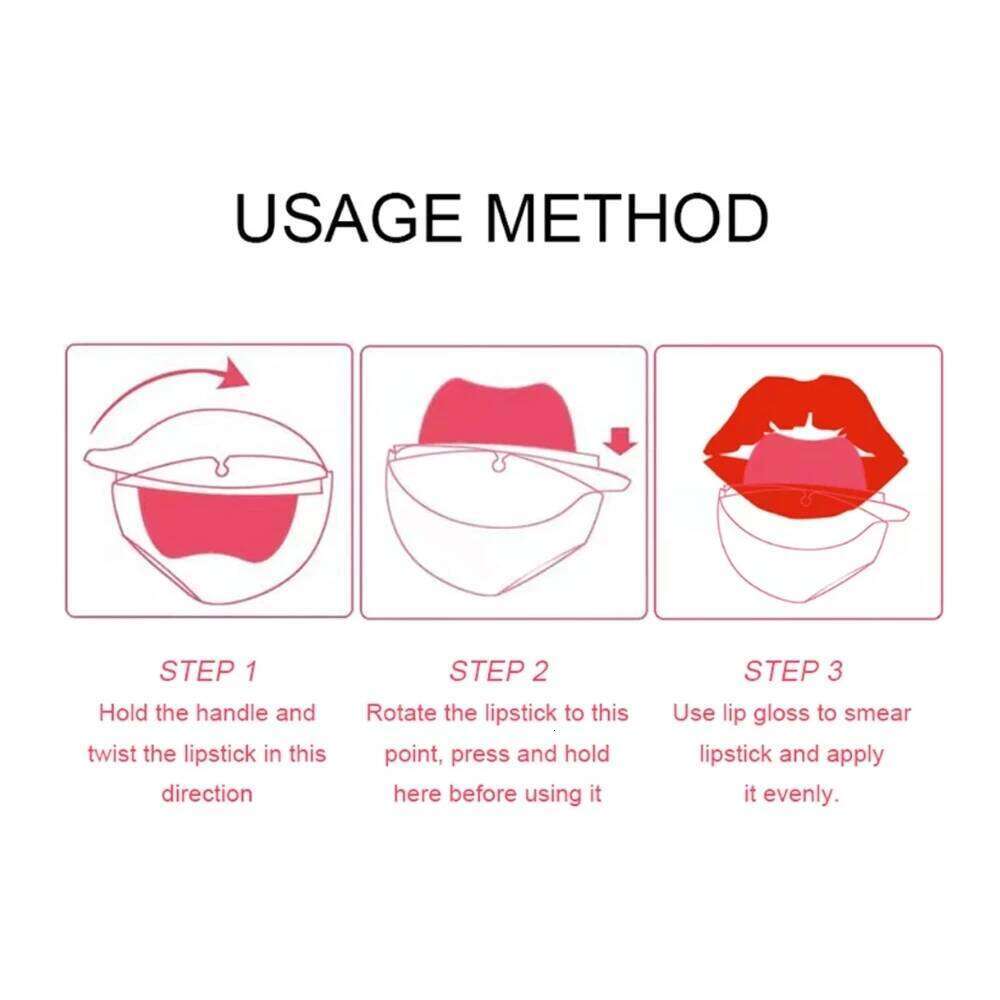 USAGE METHOD

STEP 1
Hold the handle and twist the lipstick in this direction

STEP 2
Rotate the lipstick to this point, press and hold here before using it

STEP 3
Use lip gloss to smear lipstick and apply it evenly.