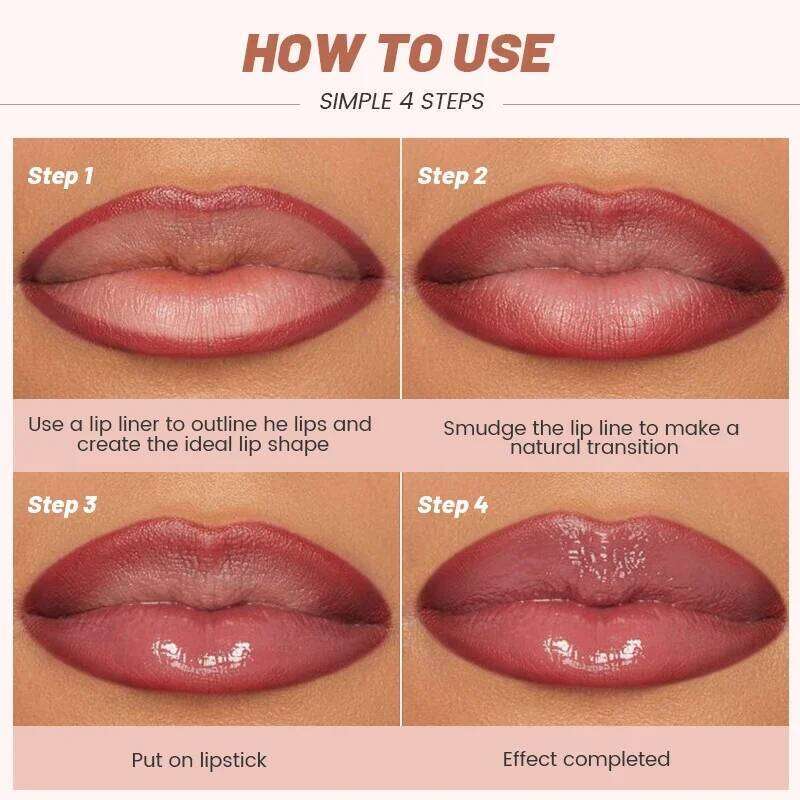 HOW TO USE

SIMPLE 4 STEPS

Step 1

Use a lip liner to outline he lips and create the ideal lip shape

Step 2

Smudge the lip line to make a natural transition

Step 3

Put on lipstick

Step 4

Effect completed