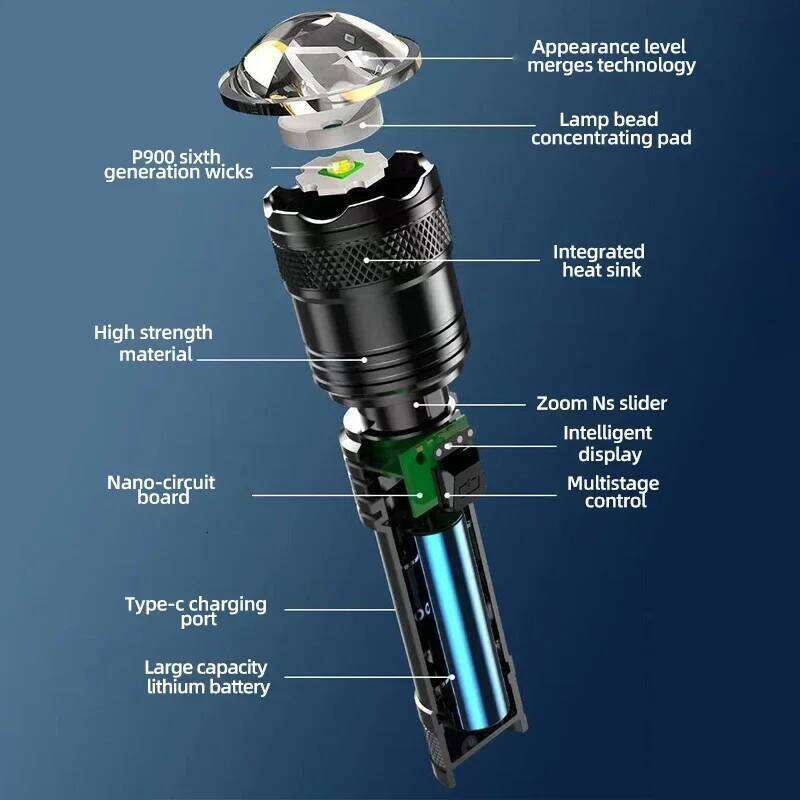 Appearance level merges technology

Lamp bead concentrating pad

P900 sixth generation wicks

Integrated heat sink

High strength material

Zoom Ns slider

Intelligent display

Nano-circuit board

Multistage control

Type-c charging port

Large capacity lithium battery