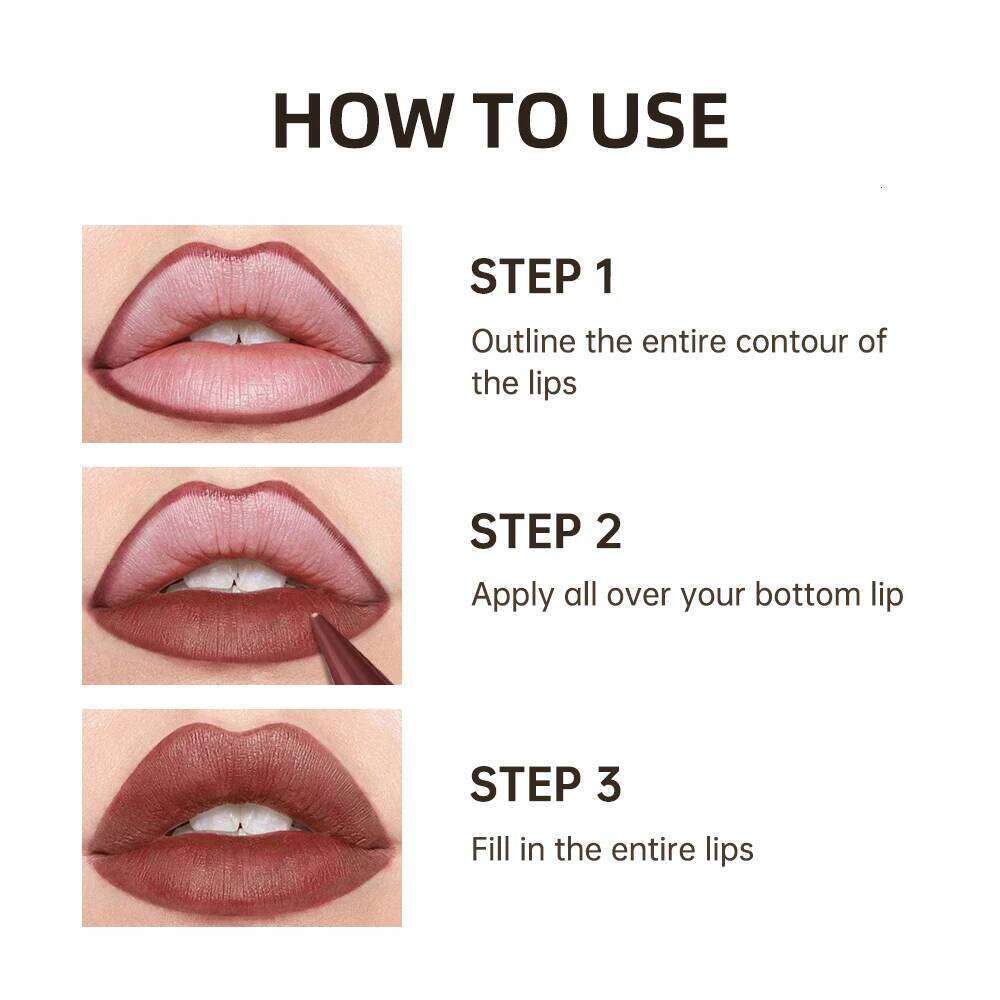 HOW TO USE

STEP 1

Outline the entire contour of the lips

STEP 2

Apply all over your bottom lip

STEP 3

Fill in the entire lips