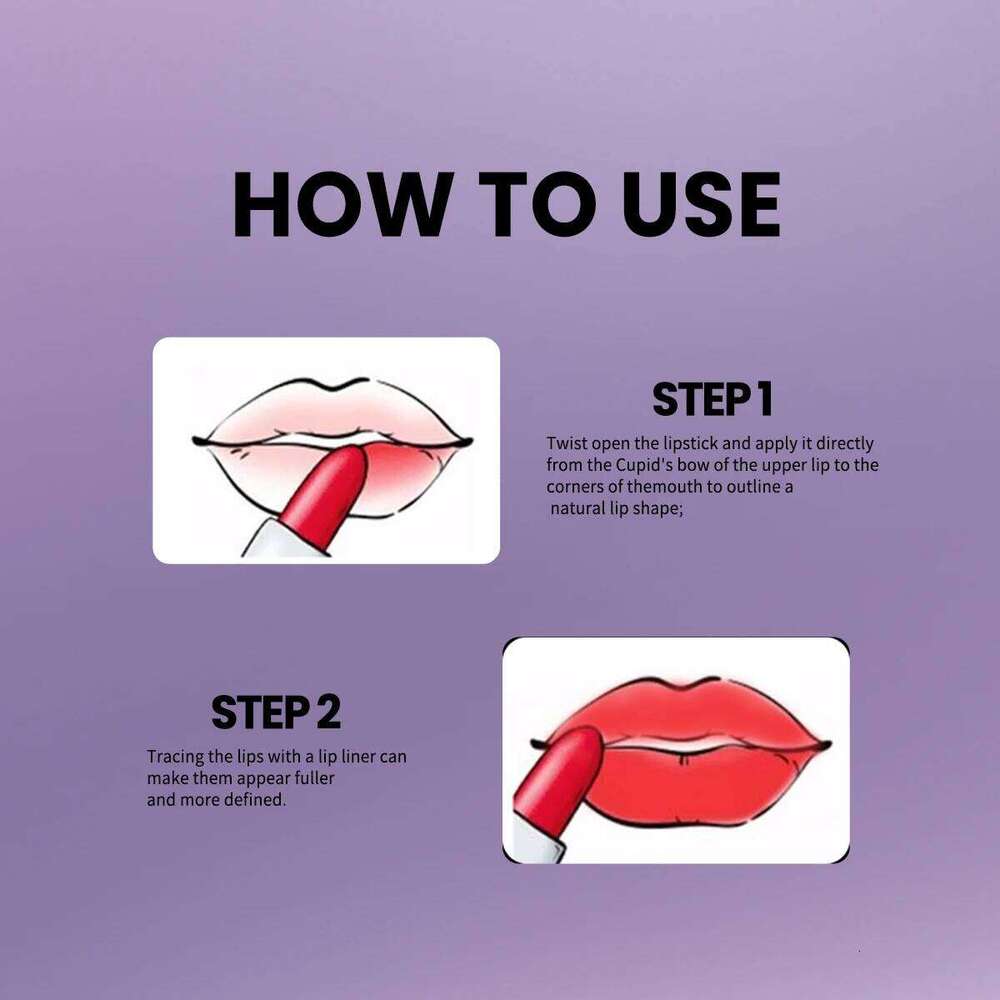 HOW TO USE

STEP 1

Twist open the lipstick and apply it directly from the Cupid's bow of the upper lip to the corners of themouth to outline a natural lip shape;

STEP 2

Tracing the lips with a lip liner can make them appear fuller and more defined.