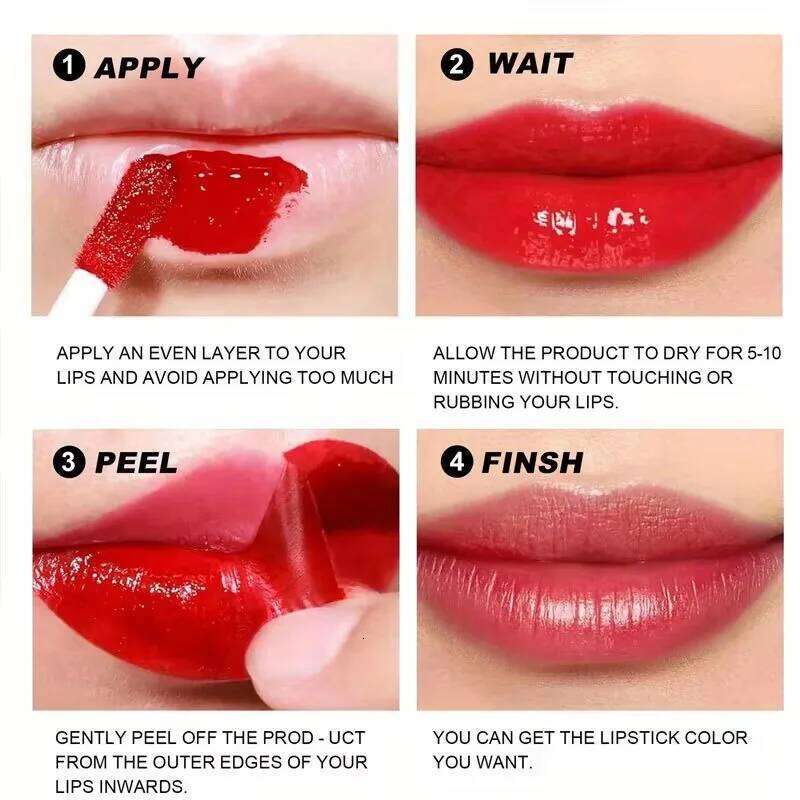 1 APPLY

APPLY AN EVEN LAYER TO YOUR LIPS AND AVOID APPLYING TOO MUCH

2 WAIT

ALLOW THE PRODUCT TO DRY FOR 5-10 MINUTES WITHOUT TOUCHING OR RUBBING YOUR LIPS.

3 PEEL

GENTLY PEEL OFF THE PROD - UCT FROM THE OUTER EDGES OF YOUR LIPS INWARDS.

4 FINSH

YOU CAN GET THE LIPSTICK COLOR YOU WANT.