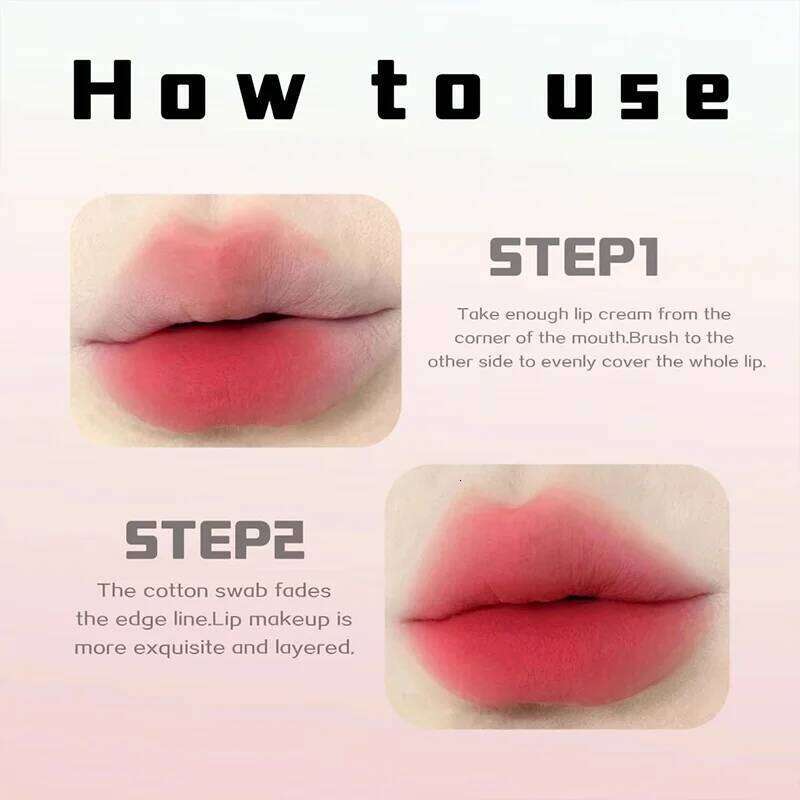 How to use

STEP1

Take enough lip cream from the corner of the mouth.Brush to the other side to evenly cover the whole lip.

STEP2

The cotton swab fades the edge line.Lip makeup is more exquisite and layered.