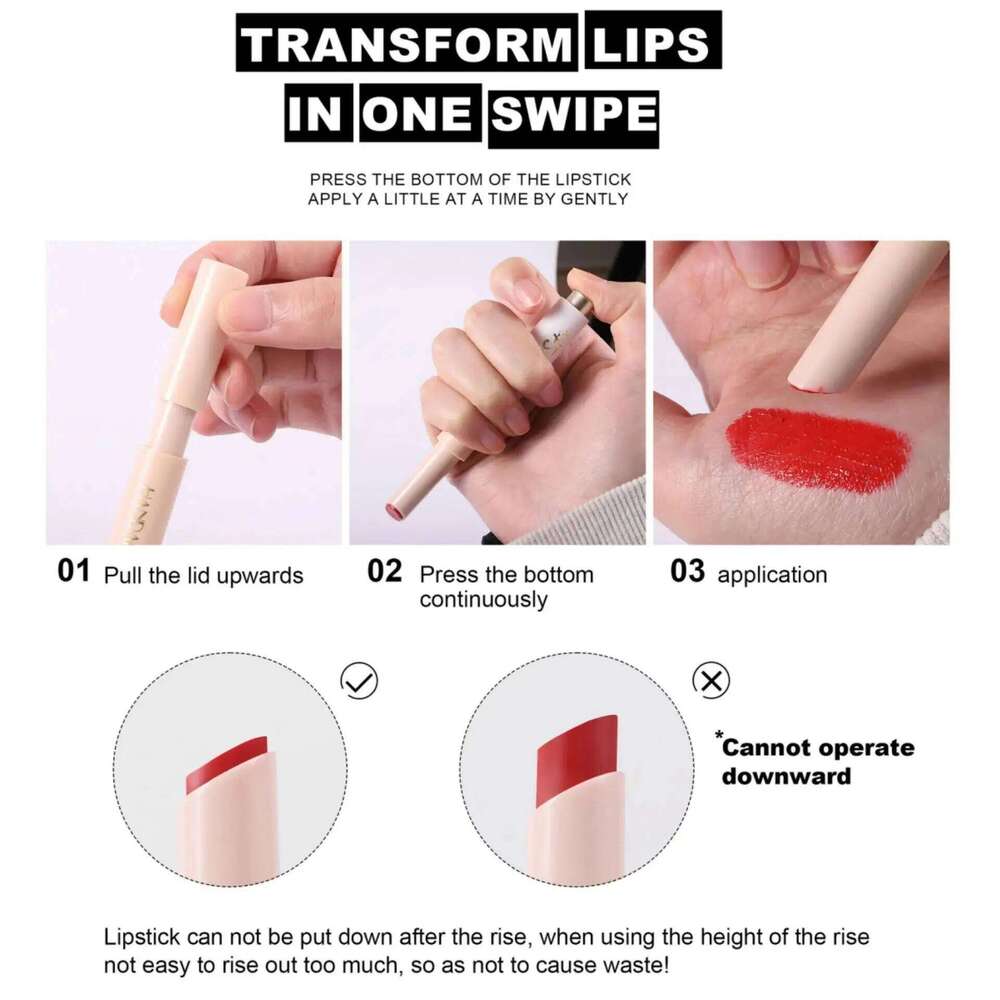 TRANSFORM LIPS IN ONE SWIPE

PRESS THE BOTTOM OF THE LIPSTICK
APPLY A LITTLE AT A TIME BY GENTLY

01 Pull the lid upwards

02 Press the bottom continuously

03 application

*Cannot operate downward

Lipstick can not be put down after the rise, when using the height of the rise not easy to rise out too much, so as not to cause waste!