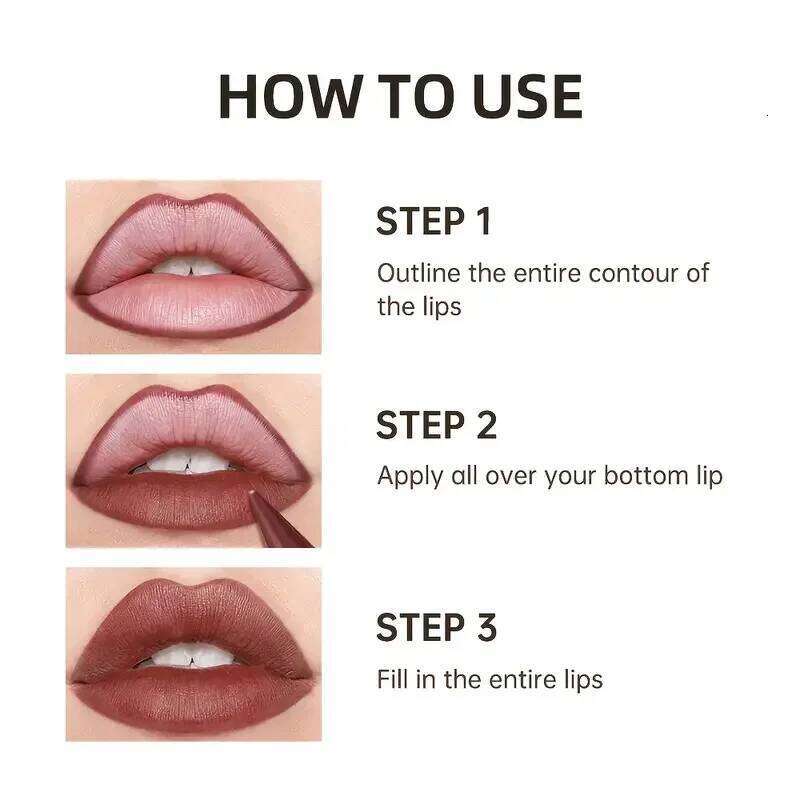 HOW TO USE

STEP 1
Outline the entire contour of the lips

STEP 2
Apply all over your bottom lip

STEP 3
Fill in the entire lips