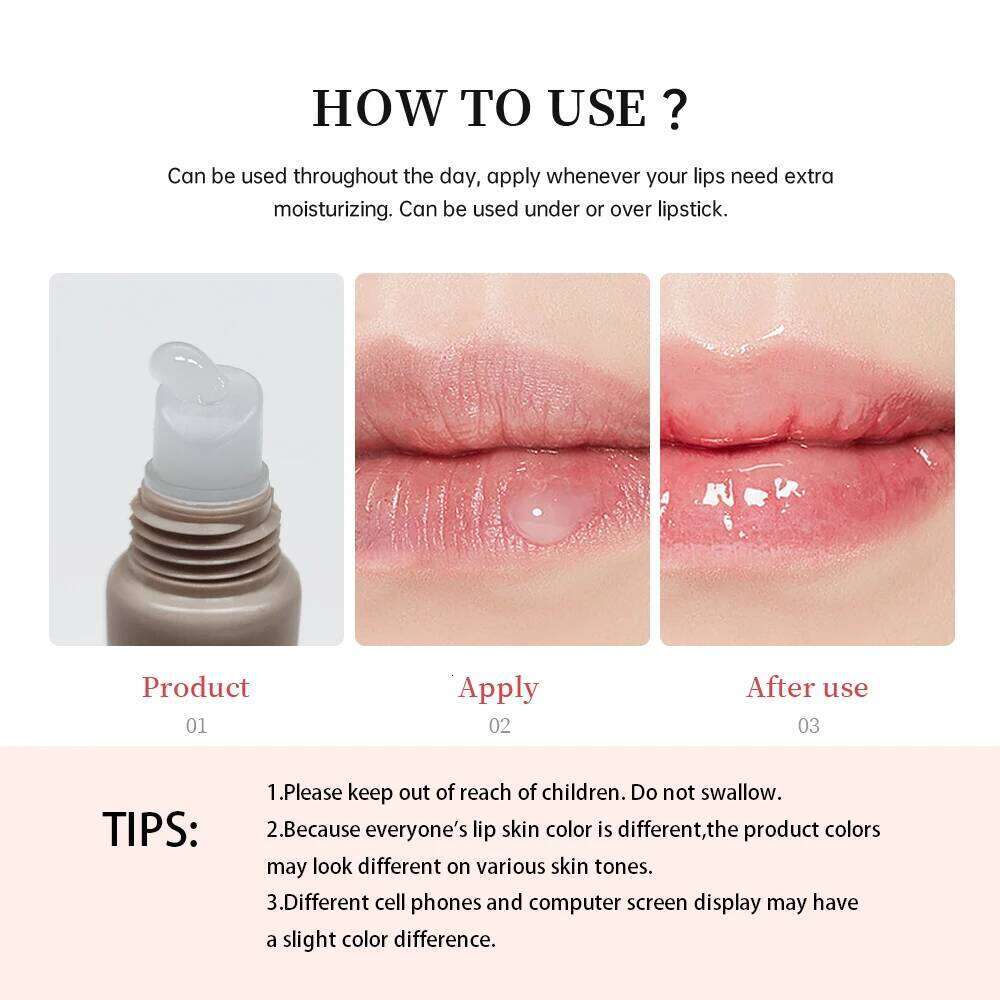 HOW TO USE ?

Can be used throughout the day, apply whenever your lips need extra moisturizing. Can be used under or over lipstick.

Product
01

Apply
02

After use
03

TIPS:

1.Please keep out of reach of children. Do not swallow.
2.Because everyone's lip skin color is different,the product colors may look different on various skin tones.
3.Different cell phones and computer screen display may have a slight color difference.