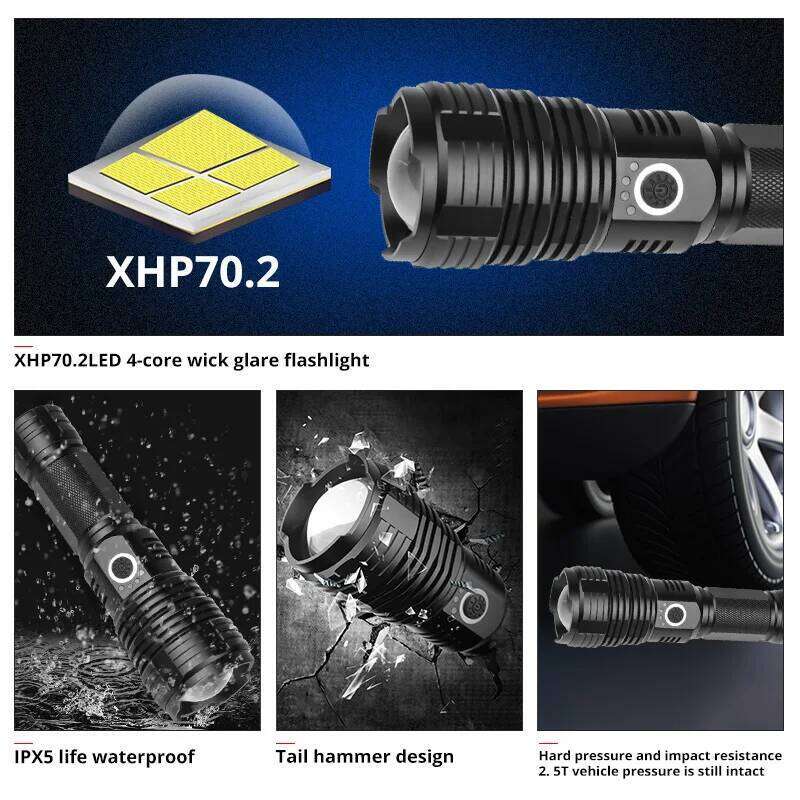 XHP70.2

XHP70.2LED 4-core wick glare flashlight

IPX5 life waterproof

Tail hammer design

Hard pressure and impact resistance 2. 5T vehicle pressure is still intact