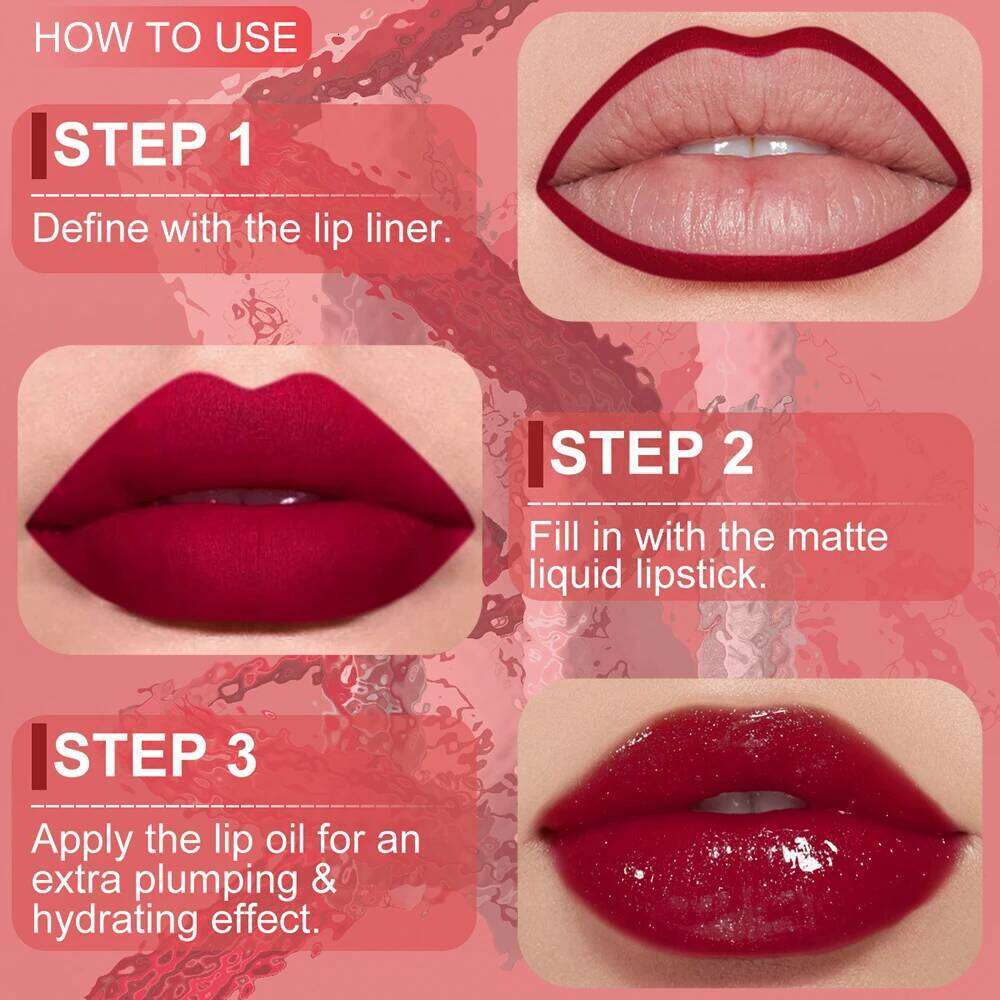 HOW TO USE

STEP 1

Define with the lip liner.

STEP 2

Fill in with the matte liquid lipstick.

STEP 3

Apply the lip oil for an extra plumping & hydrating effect.