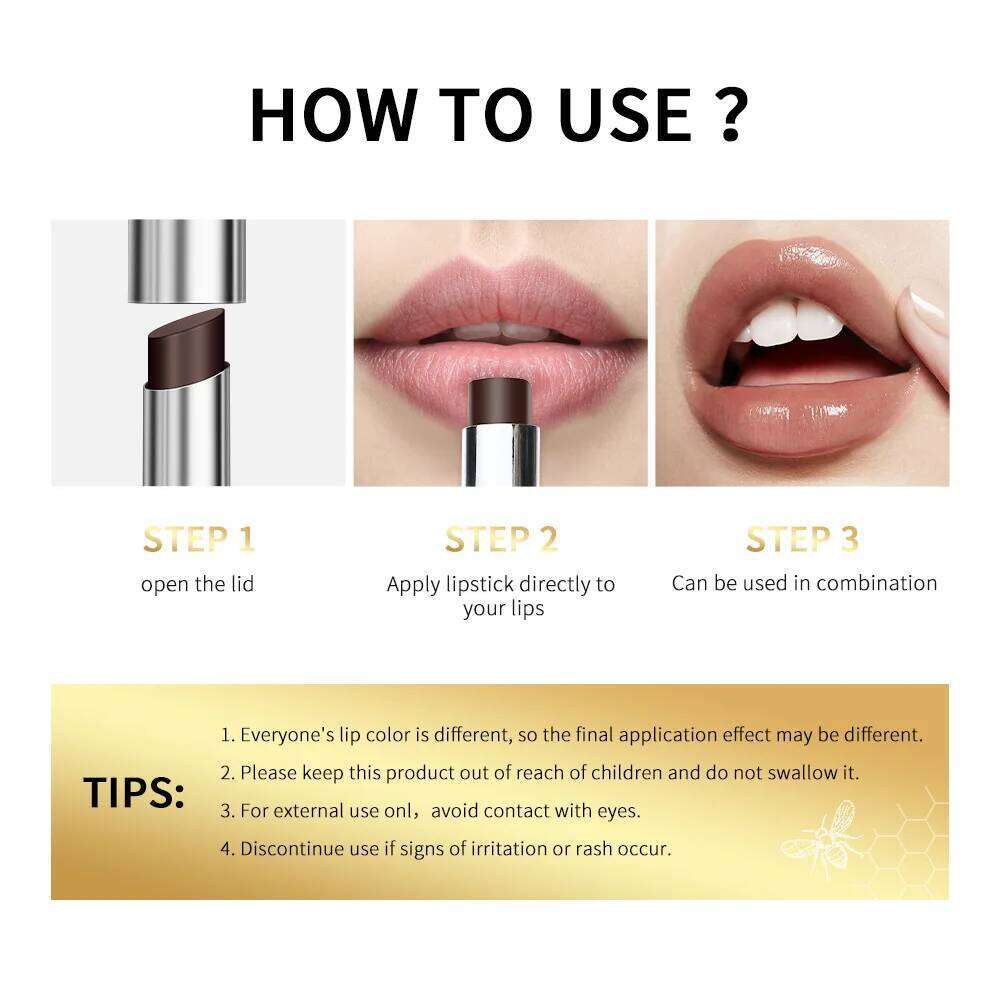 HOW TO USE ?

STEP 1
open the lid

STEP 2
Apply lipstick directly to your lips

STEP 3
Can be used in combination

TIPS:

1. Everyone's lip color is different, so the final application effect may be different.
2. Please keep this product out of reach of children and do not swallow it.
3. For external use onl，avoid contact with eyes.
4. Discontinue use if signs of irritation or rash occur.