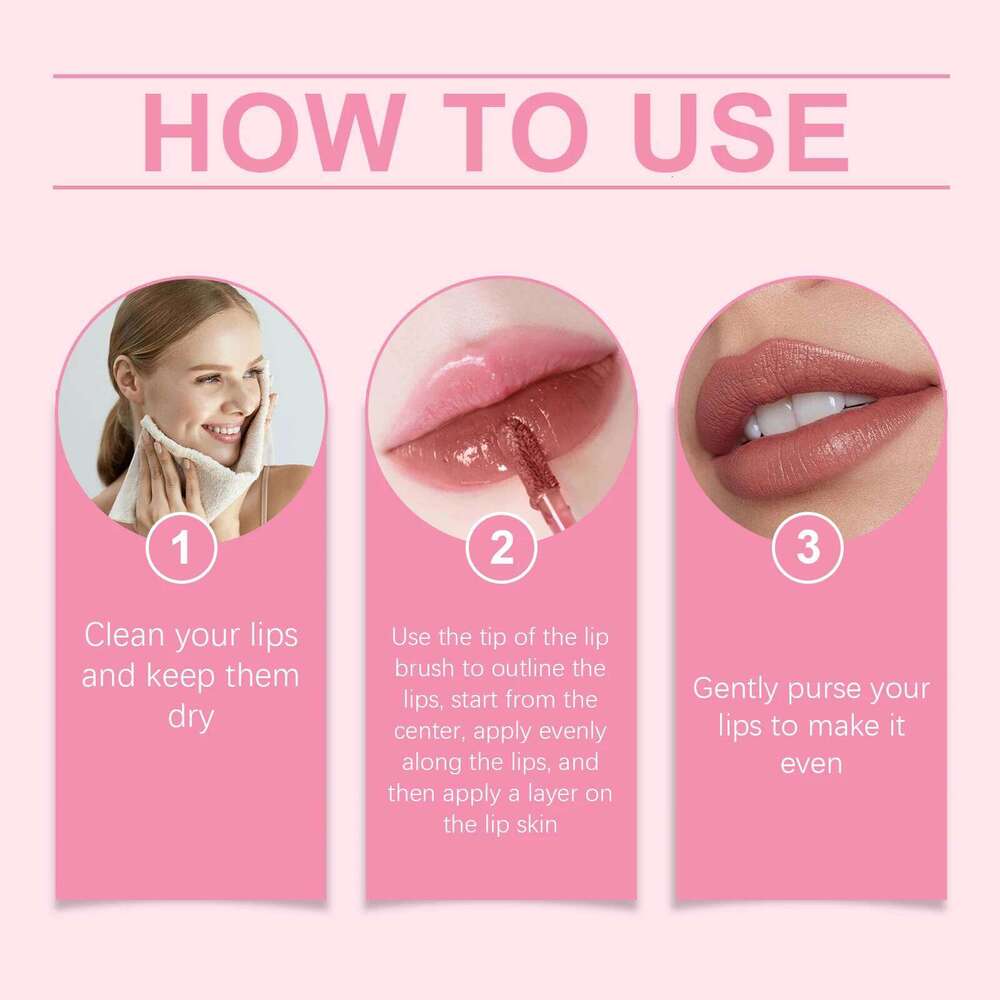 HOW TO USE

1

Clean your lips and keep them dry

2

Use the tip of the lip brush to outline the lips, start from the center, apply evenly along the lips, and then apply a layer on the lip skin

3

Gently purse your lips to make it even