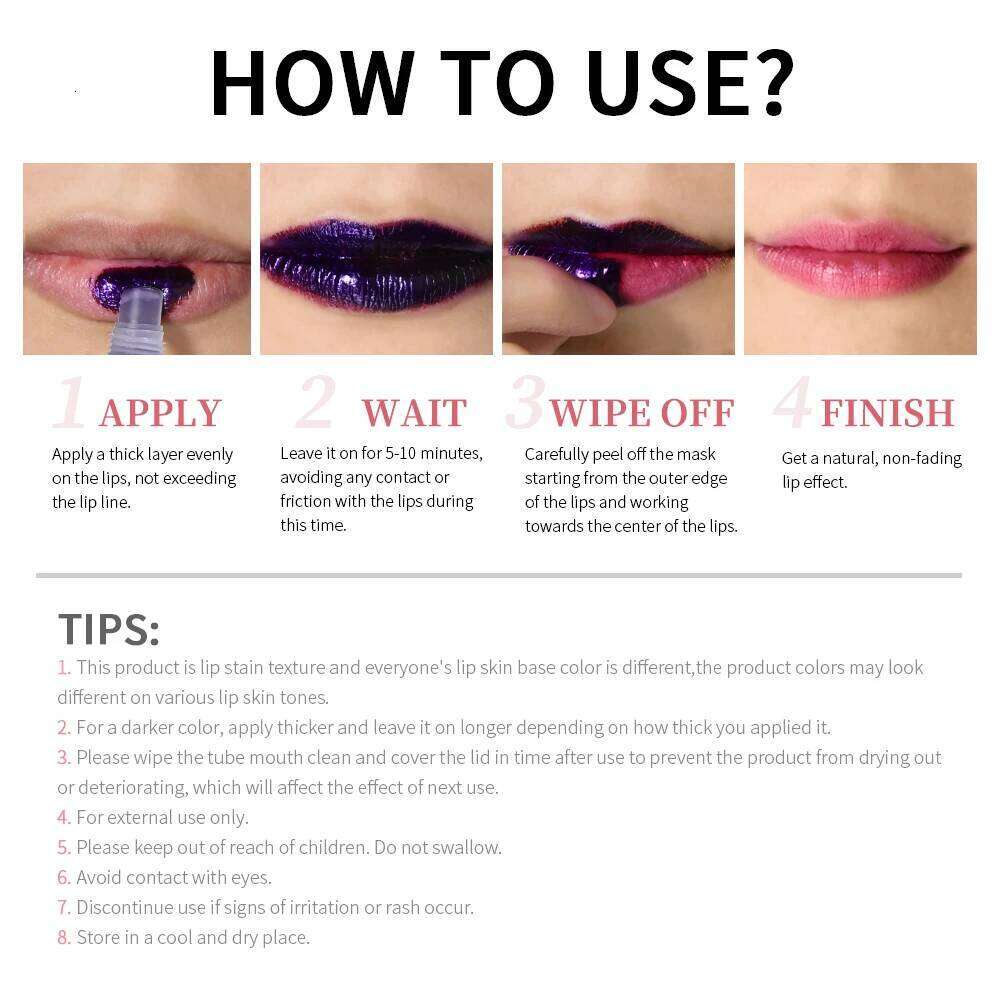 HOW TO USE?

1 APPLY
Apply a thick layer evenly on the lips, not exceeding the lip line.

2 WAIT
Leave it on for 5-10 minutes, avoiding any contact or friction with the lips during this time.

3 WIPE OFF
Carefully peel off the mask starting from the outer edge of the lips and working towards the center of the lips.

4 FINISH
Get a natural, non-fading lip effect.

TIPS:
1. This product is lip stain texture and everyone's lip skin base color is different,the product colors may look different on various lip skin tones.
2. For a darker color, apply thicker and leave it on longer depending on how thick you applied it.
3. Please wipe the tube mouth clean and cover the lid in time after use to prevent the product from drying out or deteriorating, which will affect the effect of next use.
4. For external use only.
5. Please keep out of reach of children. Do not swallow.
6. Avoid contact with eyes.
7. Discontinue use if signs of irritation or rash occur.
8. Store in a cool and dry place.