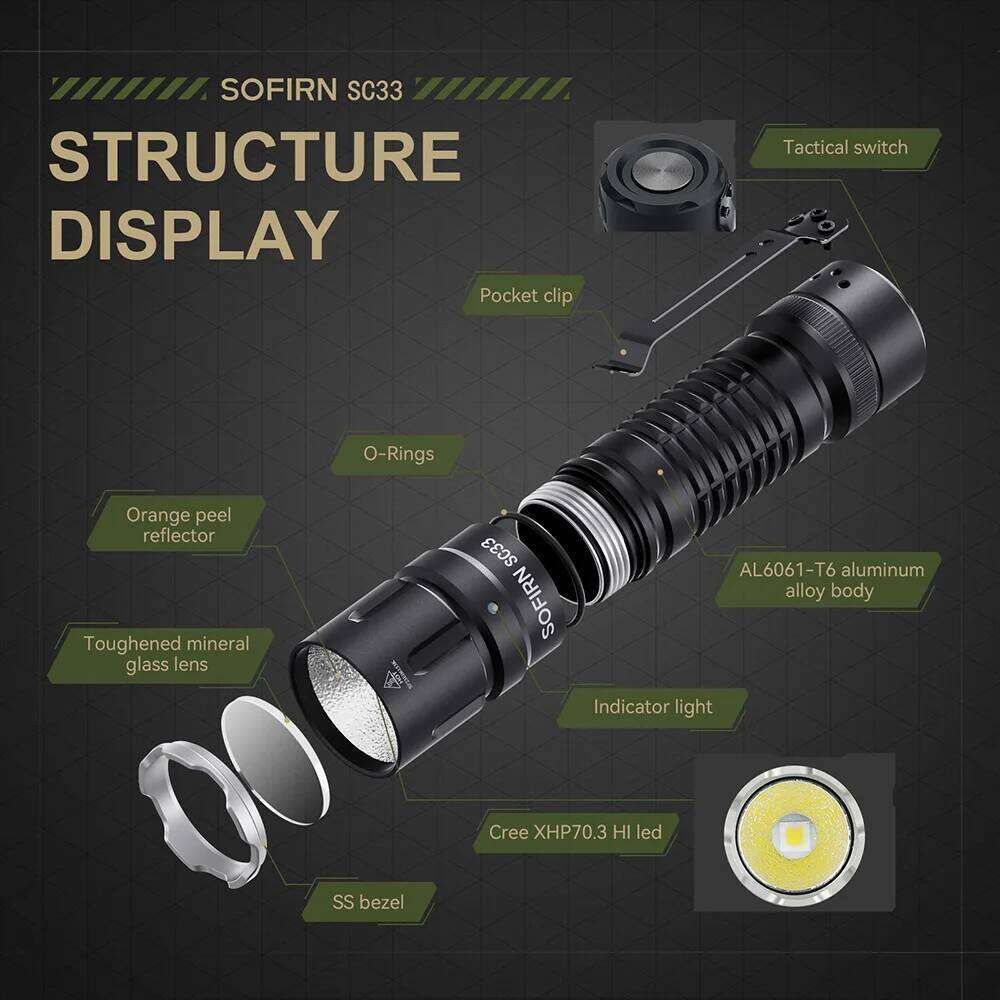 SOFIRN SC33

STRUCTURE DISPLAY

Tactical switch

Pocket clip

O-Rings

Orange peel reflector

SOFIRN SC33

AL6061-T6 aluminum alloy body

Toughened mineral glass lens

Indicator light

Cree XHP70.3 HI led

SS bezel