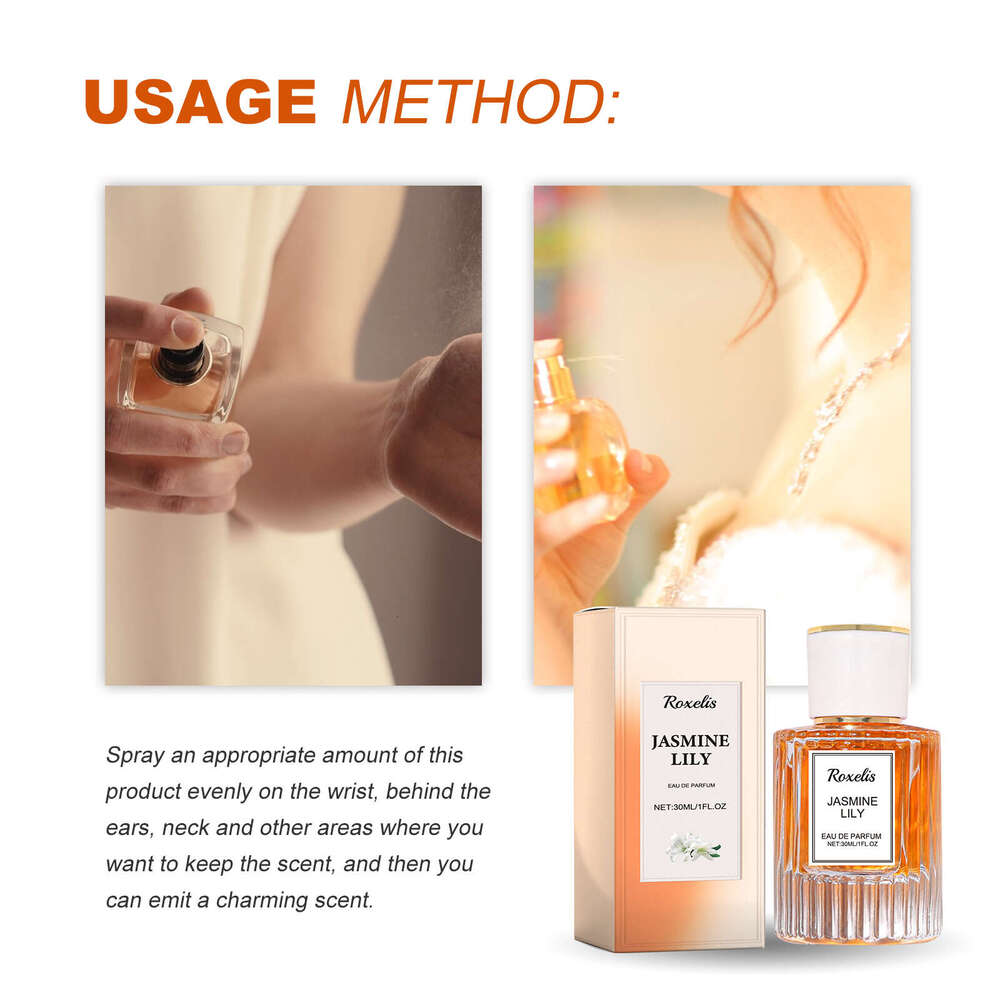 USAGE METHOD:

Spray an appropriate amount of this product evenly on the wrist, behind the ears, neck and other areas where you want to keep the scent, and then you can emit a charming scent.

Roxelis
JASMINE LILY
EAU DE PARFUM
NET:30ML/1FL.OZ

Roxelis
JASMINE LILY
EAU DE PARFUM
NET:30ML/1FL.OZ