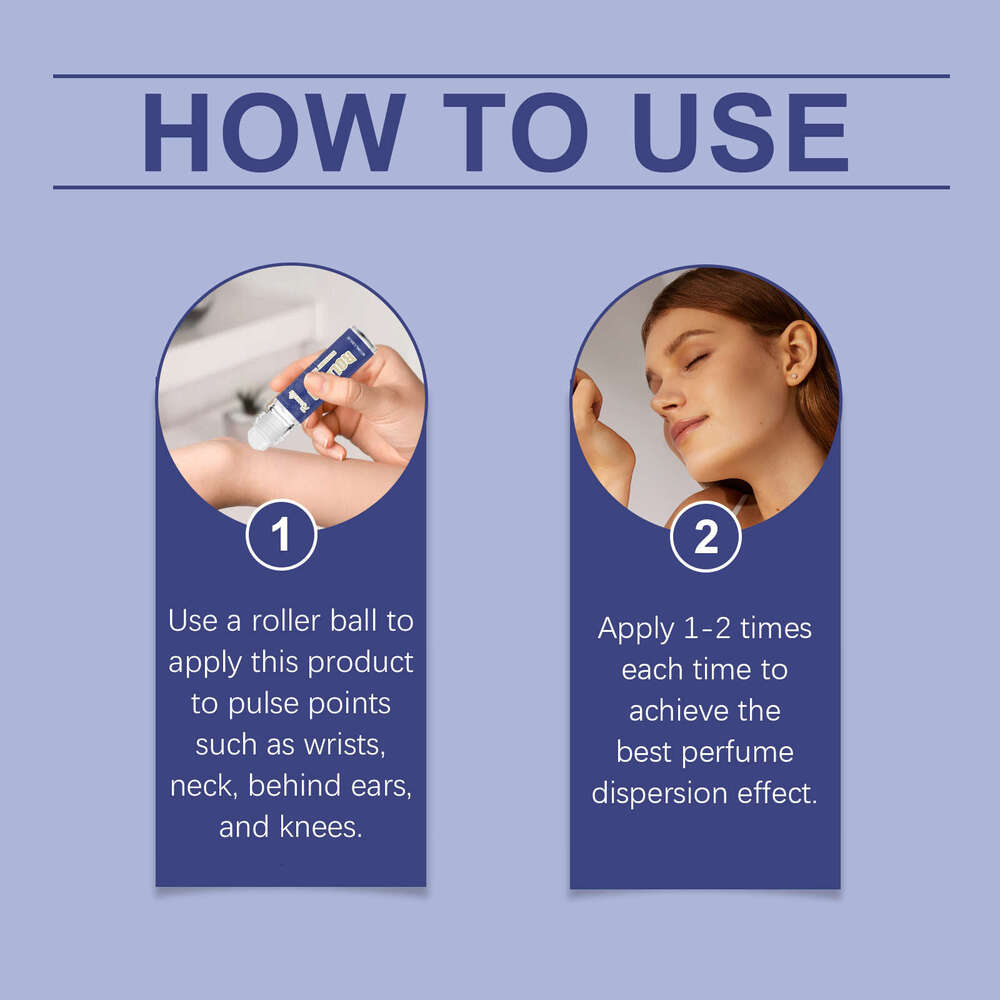 HOW TO USE

1

Use a roller ball to apply this product to pulse points such as wrists, neck, behind ears, and knees.

2

Apply 1-2 times each time to achieve the best perfume dispersion effect.