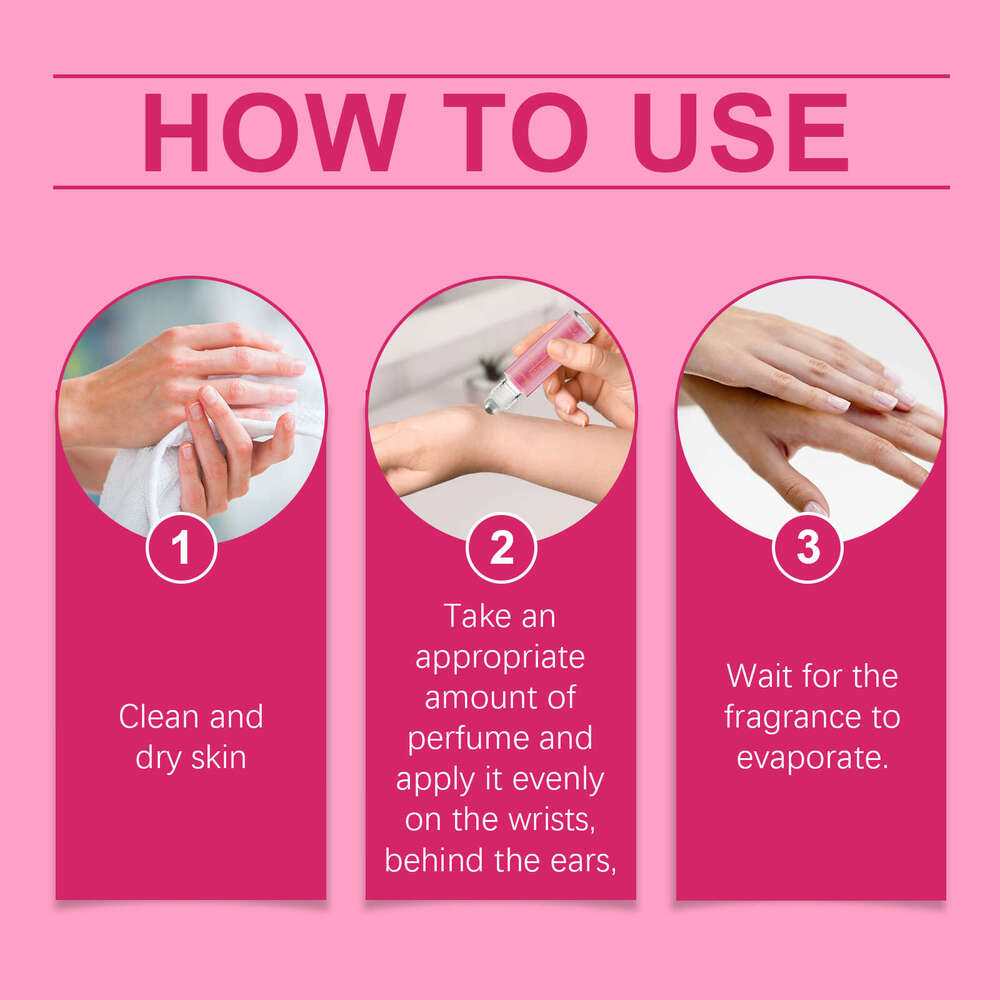 HOW TO USE

1

Clean and dry skin

2

Take an appropriate amount of perfume and apply it evenly on the wrists, behind the ears,

3

Wait for the fragrance to evaporate.