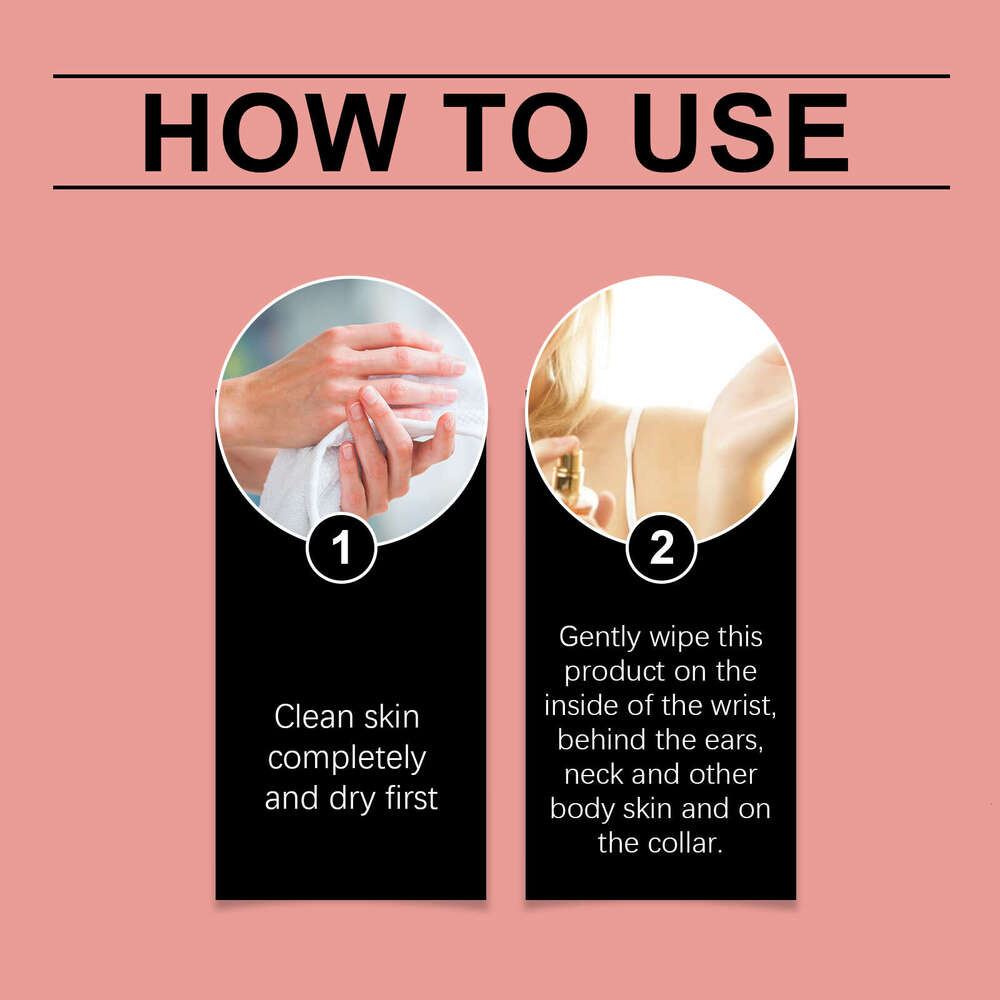 HOW TO USE

1

Clean skin completely and dry first

2

Gently wipe this product on the inside of the wrist, behind the ears, neck and other body skin and on the collar.