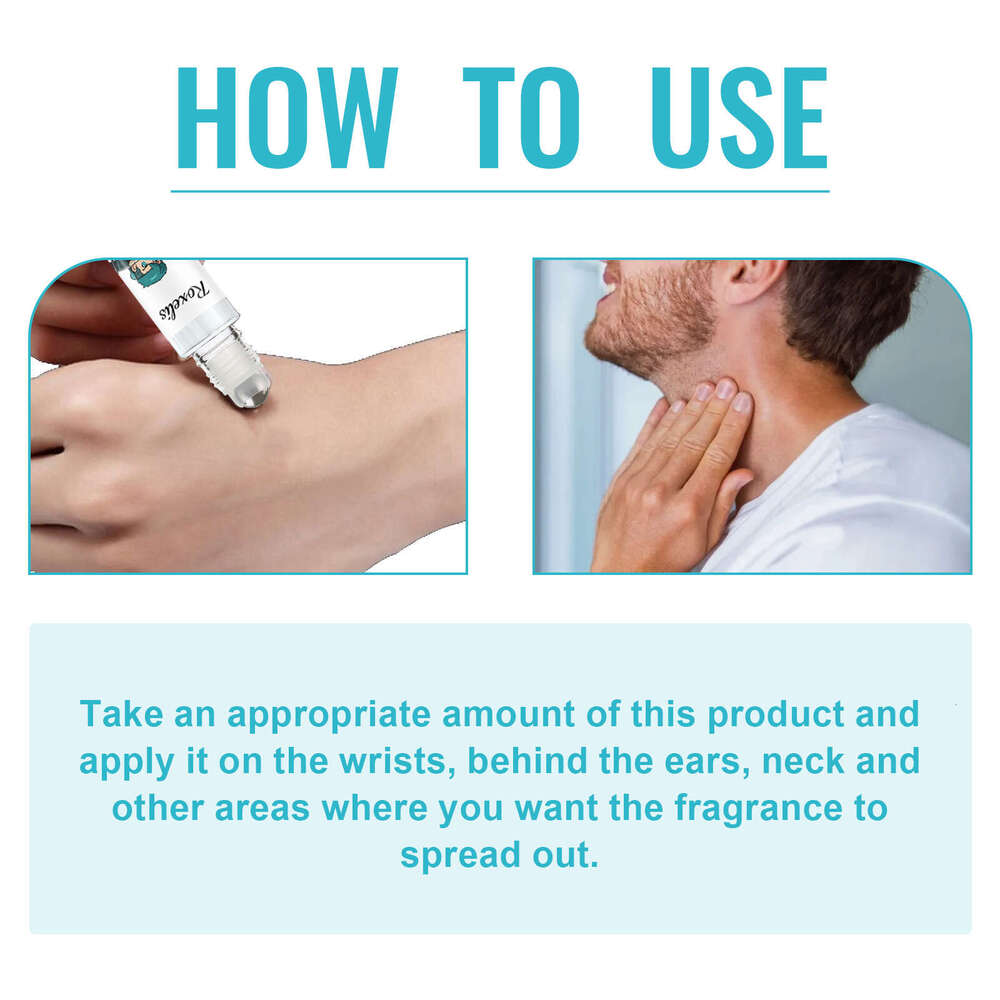 HOW TO USE

Roxelis

Take an appropriate amount of this product and apply it on the wrists, behind the ears, neck and other areas where you want the fragrance to spread out.