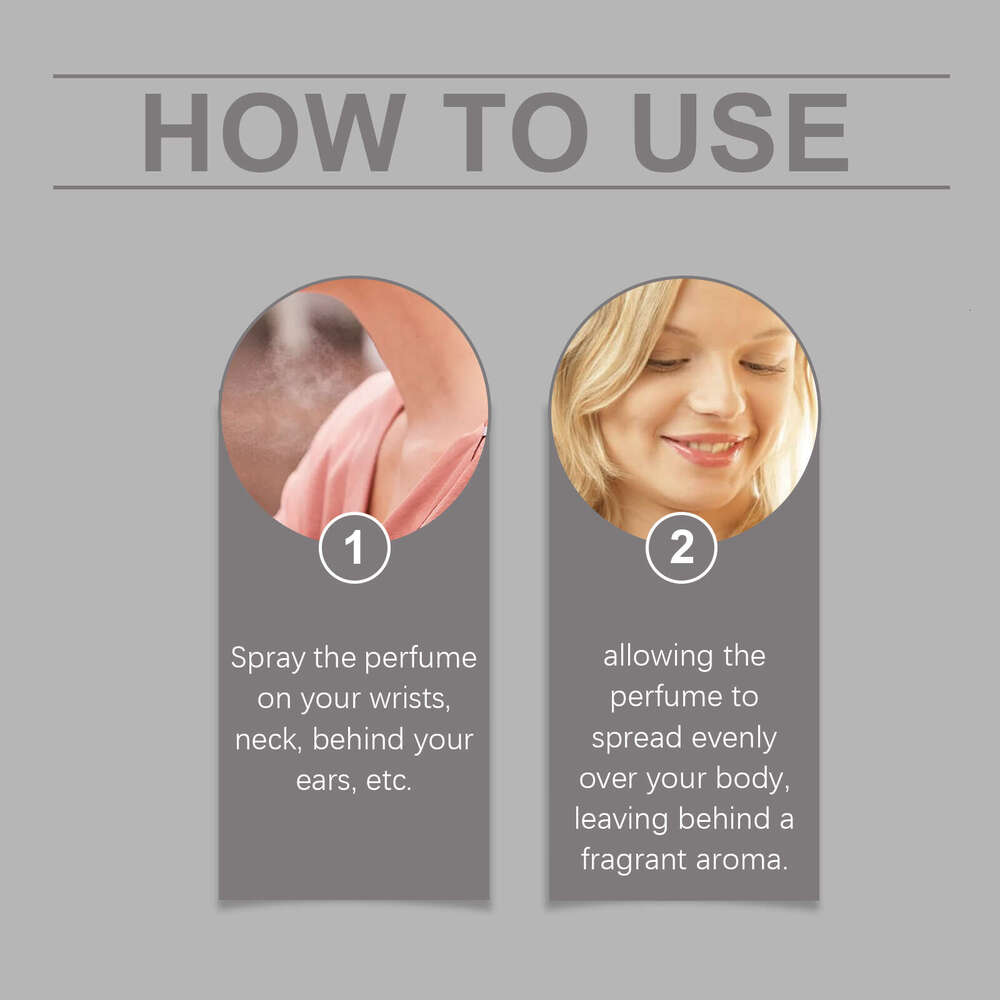 HOW TO USE

1

Spray the perfume on your wrists, neck, behind your ears, etc.

2

allowing the perfume to spread evenly over your body, leaving behind a fragrant aroma.