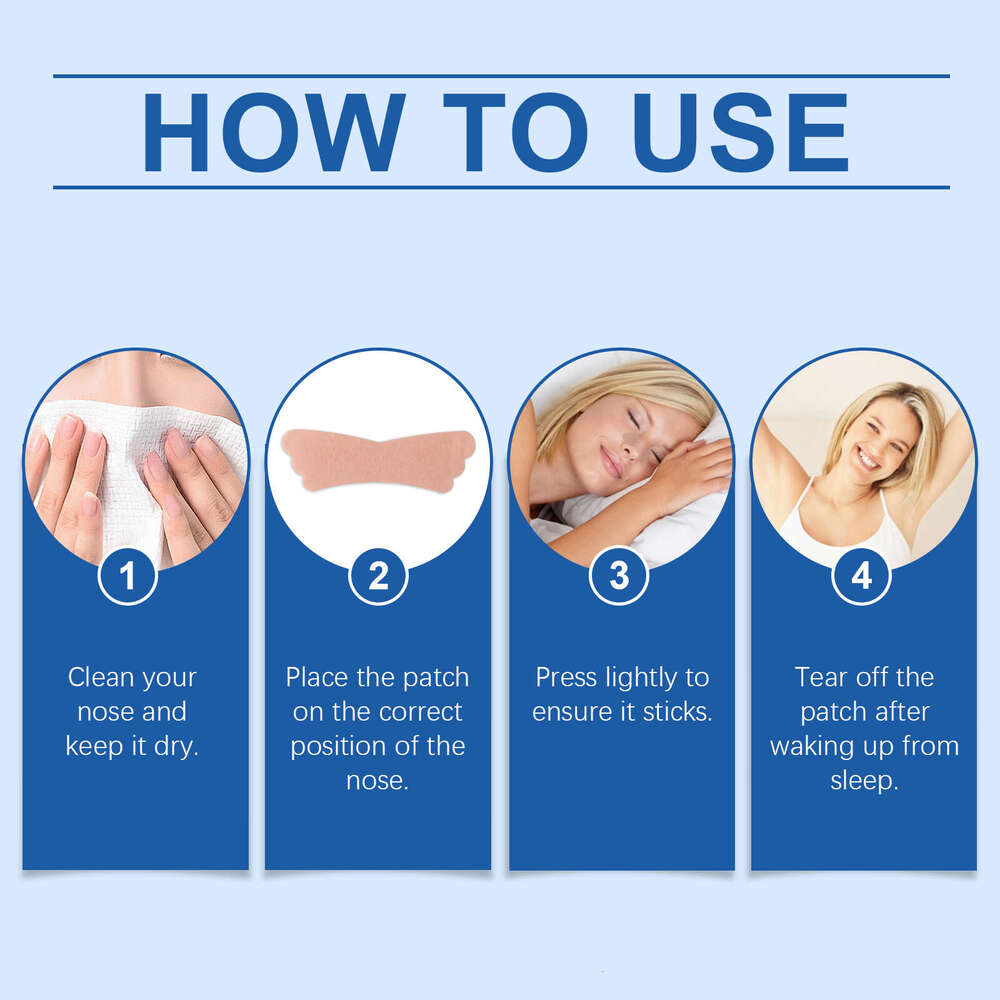 HOW TO USE

1

Clean your nose and keep it dry.

2

Place the patch on the correct position of the nose.

3

Press lightly to ensure it sticks.

4

Tear off the patch after waking up from sleep.