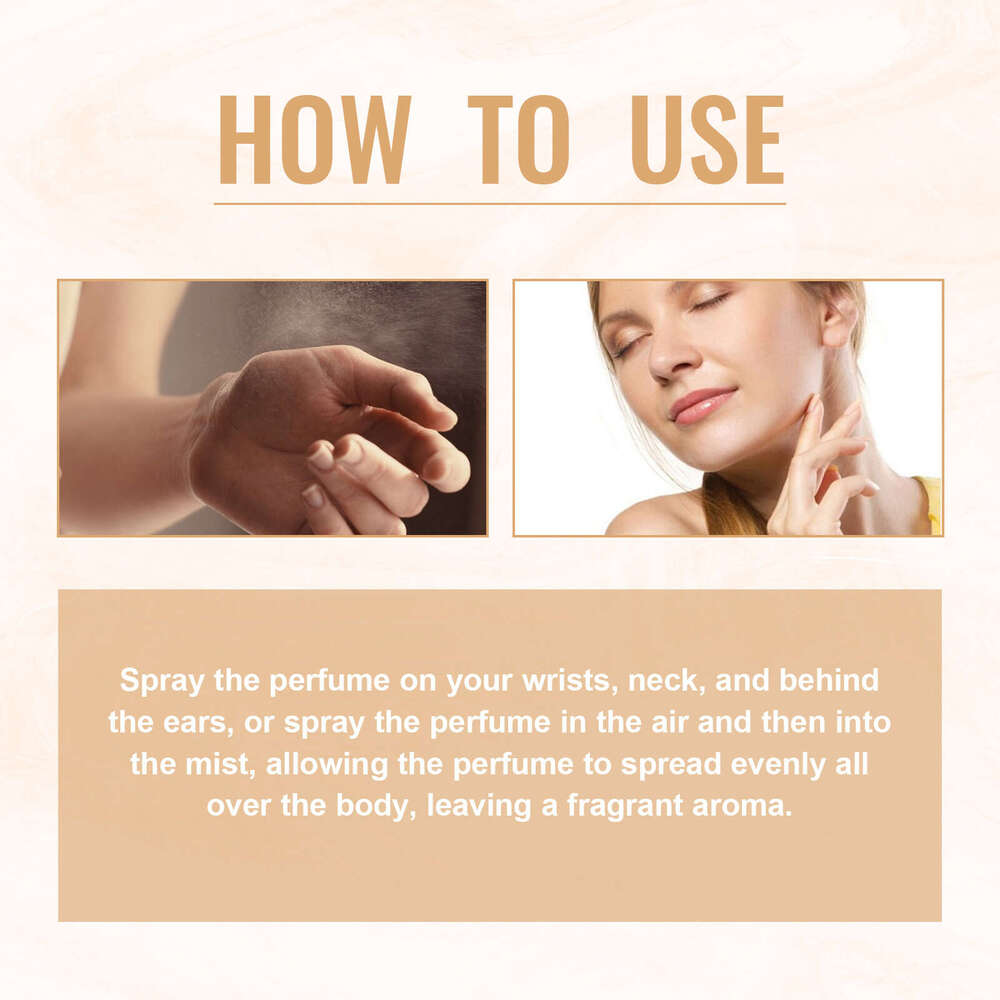 HOW TO USE

Spray the perfume on your wrists, neck, and behind the ears, or spray the perfume in the air and then into the mist, allowing the perfume to spread evenly all over the body, leaving a fragrant aroma.