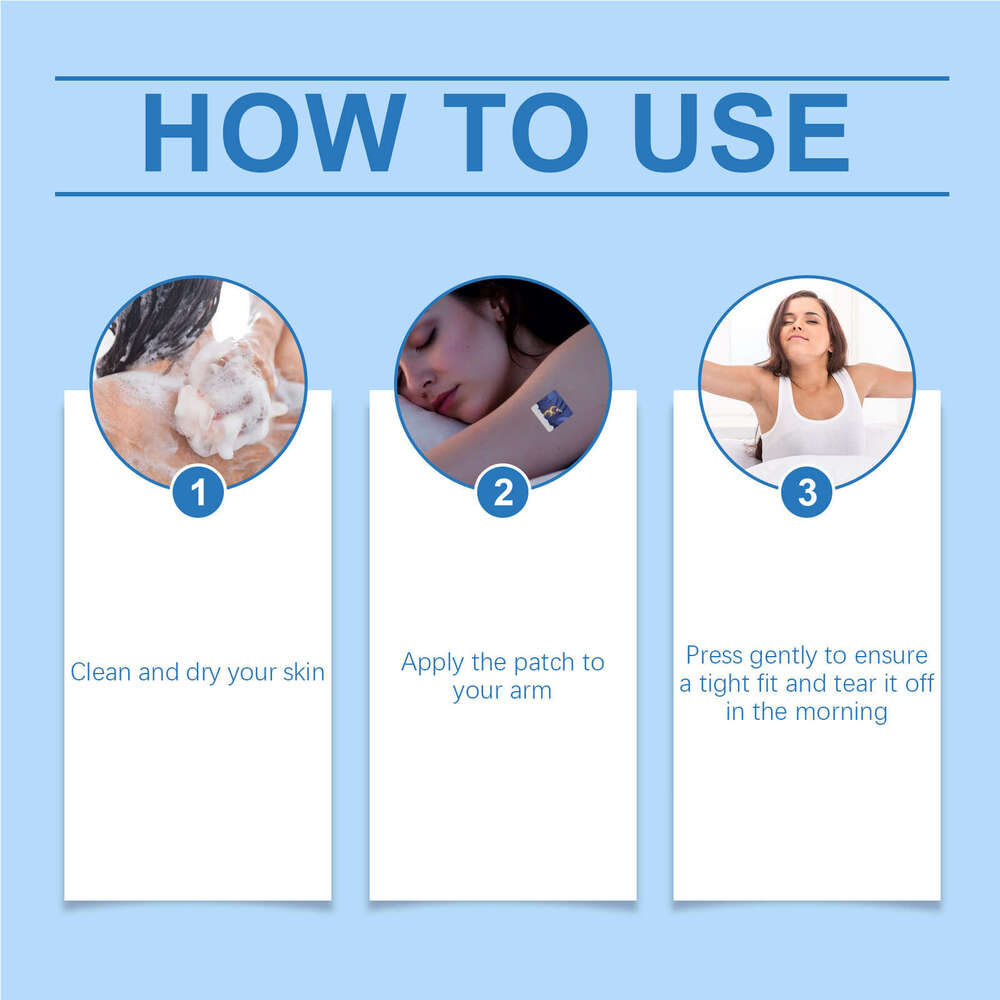 HOW TO USE

1

Clean and dry your skin

2

Apply the patch to your arm

3

Press gently to ensure a tight fit and tear it off in the morning