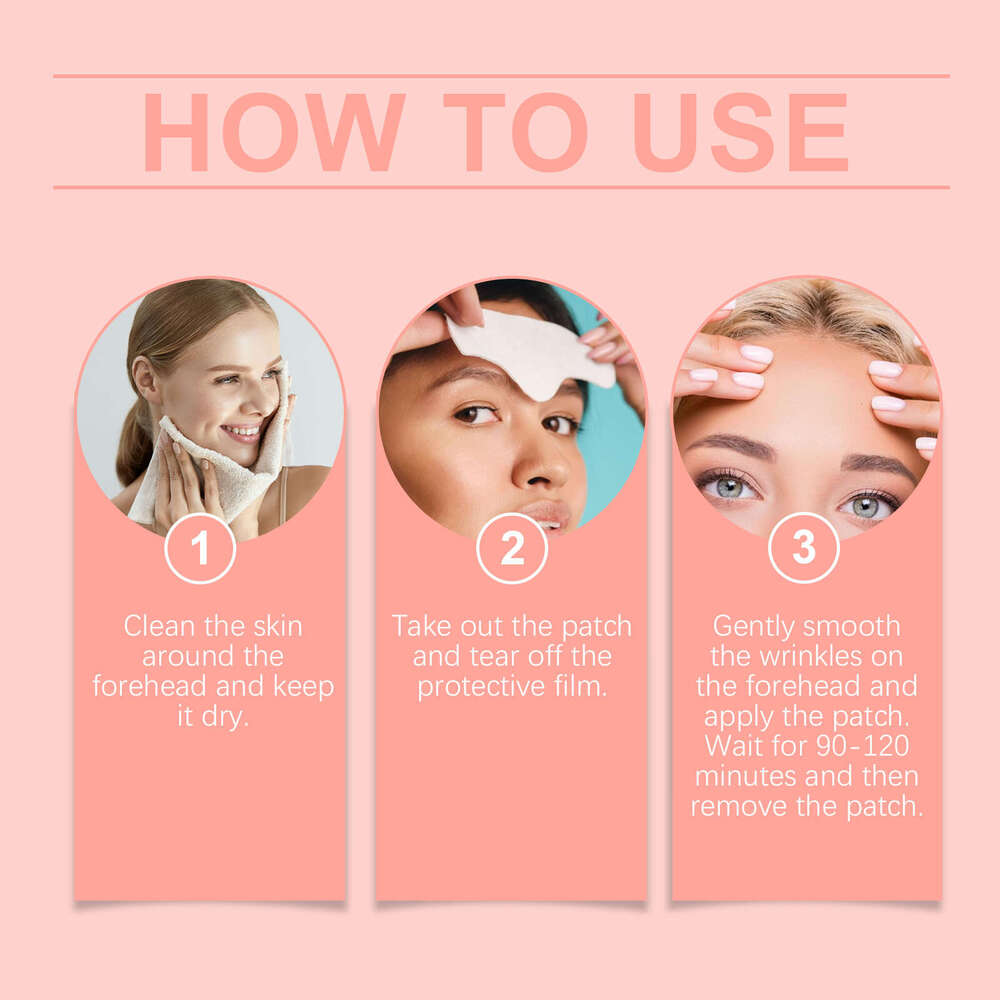 HOW TO USE

1

Clean the skin around the forehead and keep it dry.

2

Take out the patch and tear off the protective film.

3

Gently smooth the wrinkles on the forehead and apply the patch. Wait for 90-120 minutes and then remove the patch.