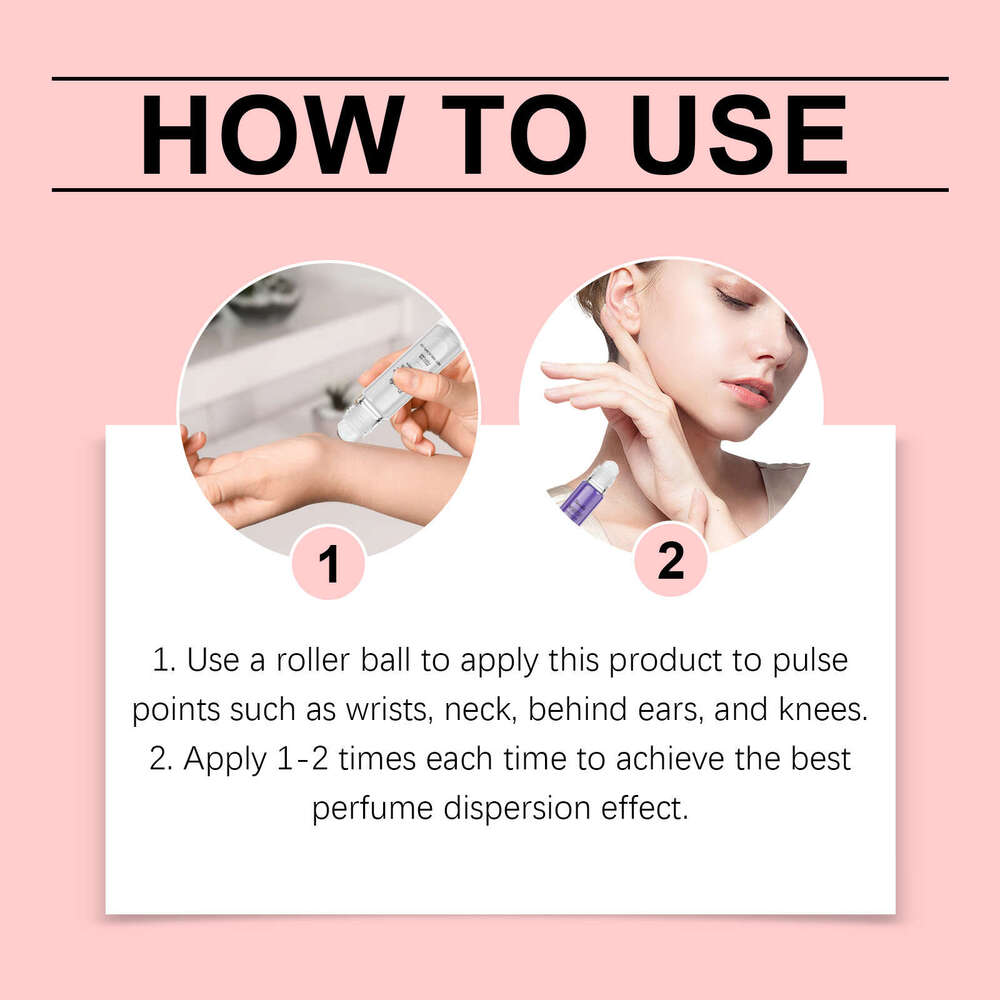 HOW TO USE

1

2

1. Use a roller ball to apply this product to pulse points such as wrists, neck, behind ears, and knees.
2. Apply 1-2 times each time to achieve the best perfume dispersion effect.