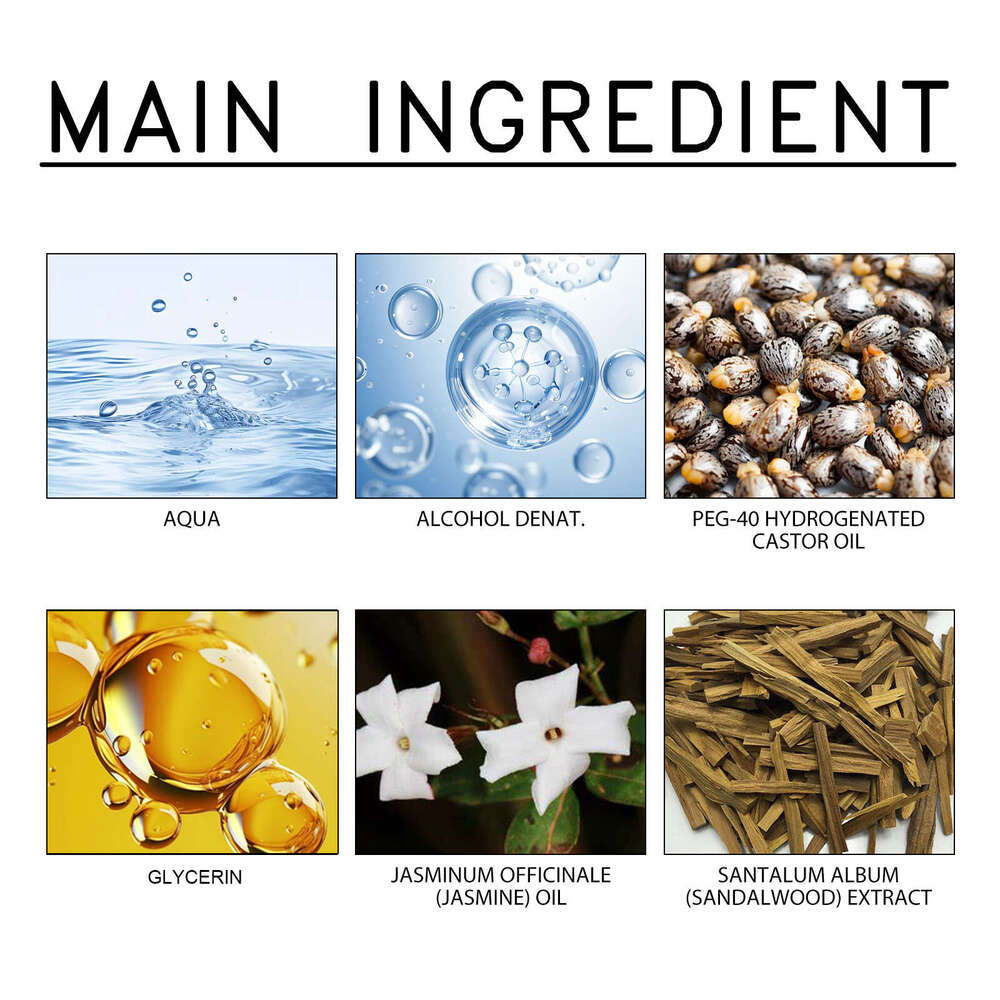 MAIN INGREDIENT

AQUA

ALCOHOL DENAT.

PEG-40 HYDROGENATED CASTOR OIL

GLYCERIN

JASMINUM OFFICINALE (JASMINE) OIL

SANTALUM ALBUM (SANDALWOOD) EXTRACT