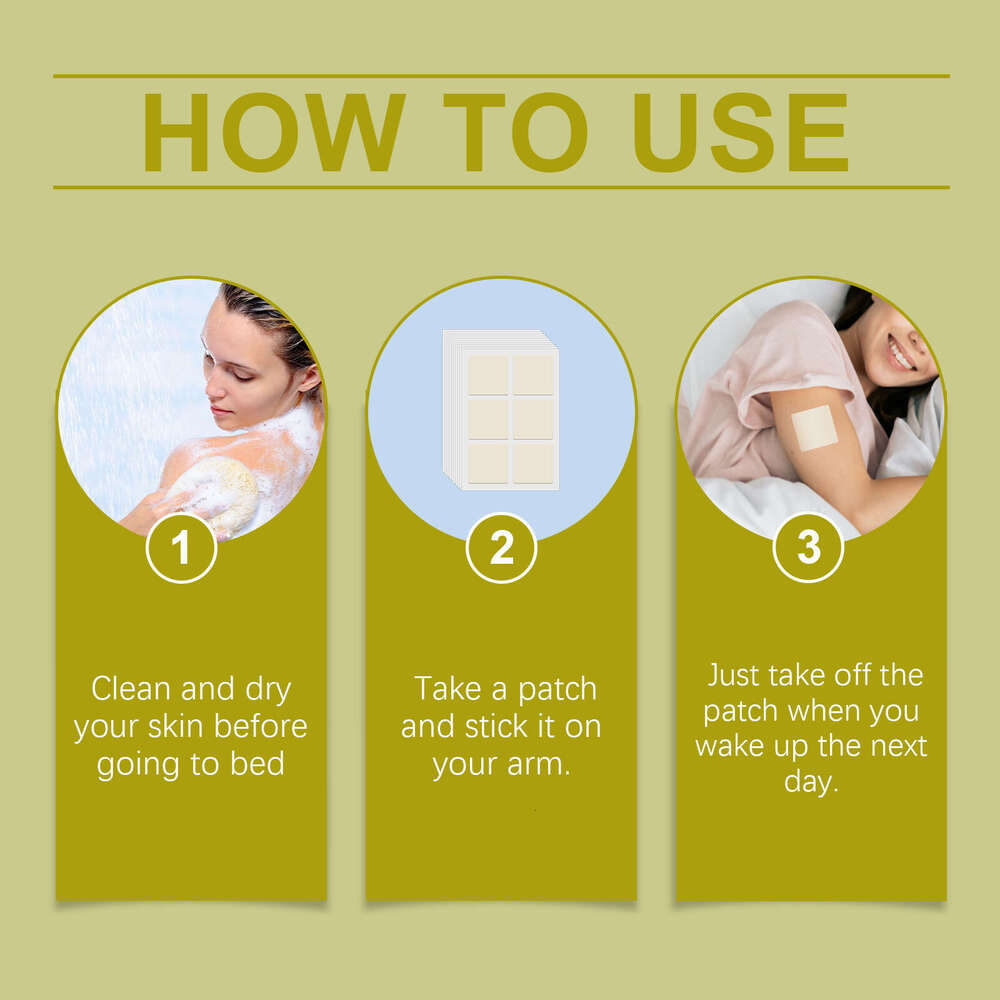 HOW TO USE

1

Clean and dry your skin before going to bed

2

Take a patch and stick it on your arm.

3

Just take off the patch when you wake up the next day.