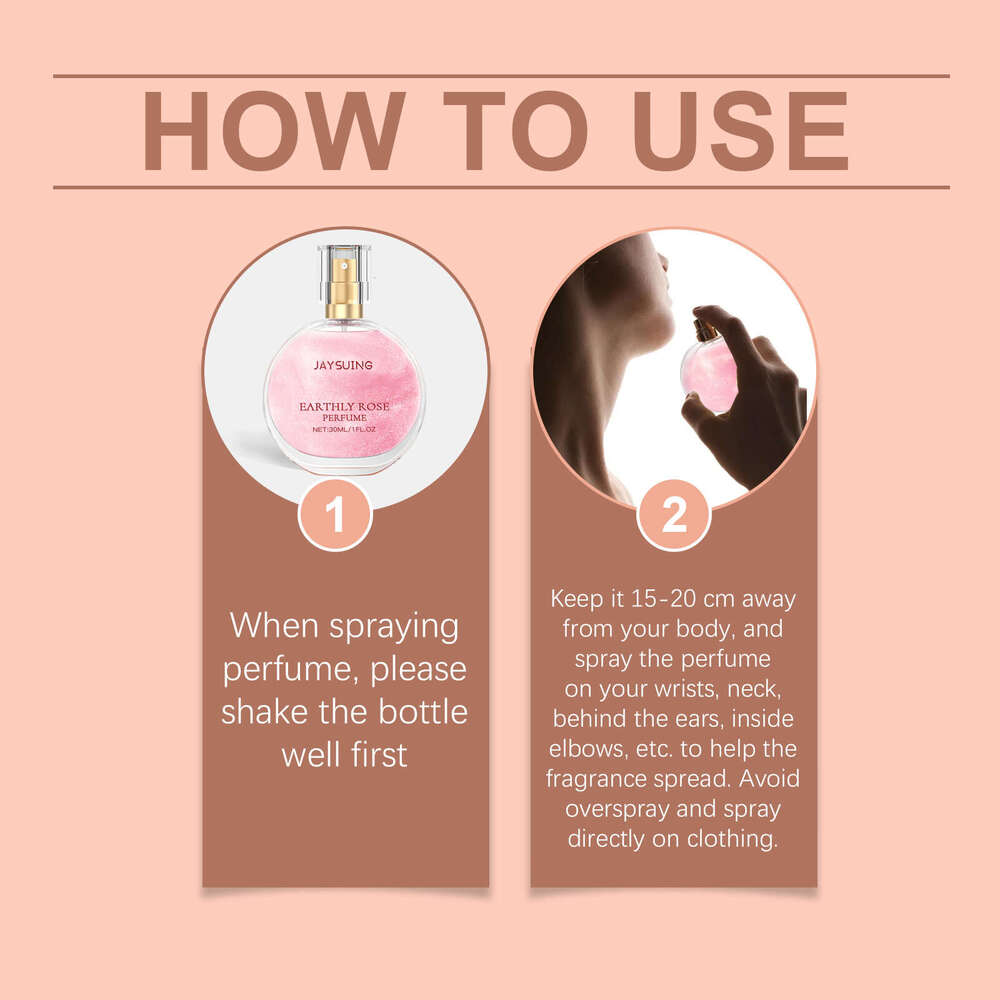 HOW TO USE

JAYSUING
EARTHLY ROSE
PERFUME
NET:30ML/1FL.OZ

1

When spraying perfume, please shake the bottle well first

2

Keep it 15-20 cm away from your body, and spray the perfume on your wrists, neck, behind the ears, inside elbows, etc. to help the fragrance spread. Avoid overspray and spray directly on clothing.