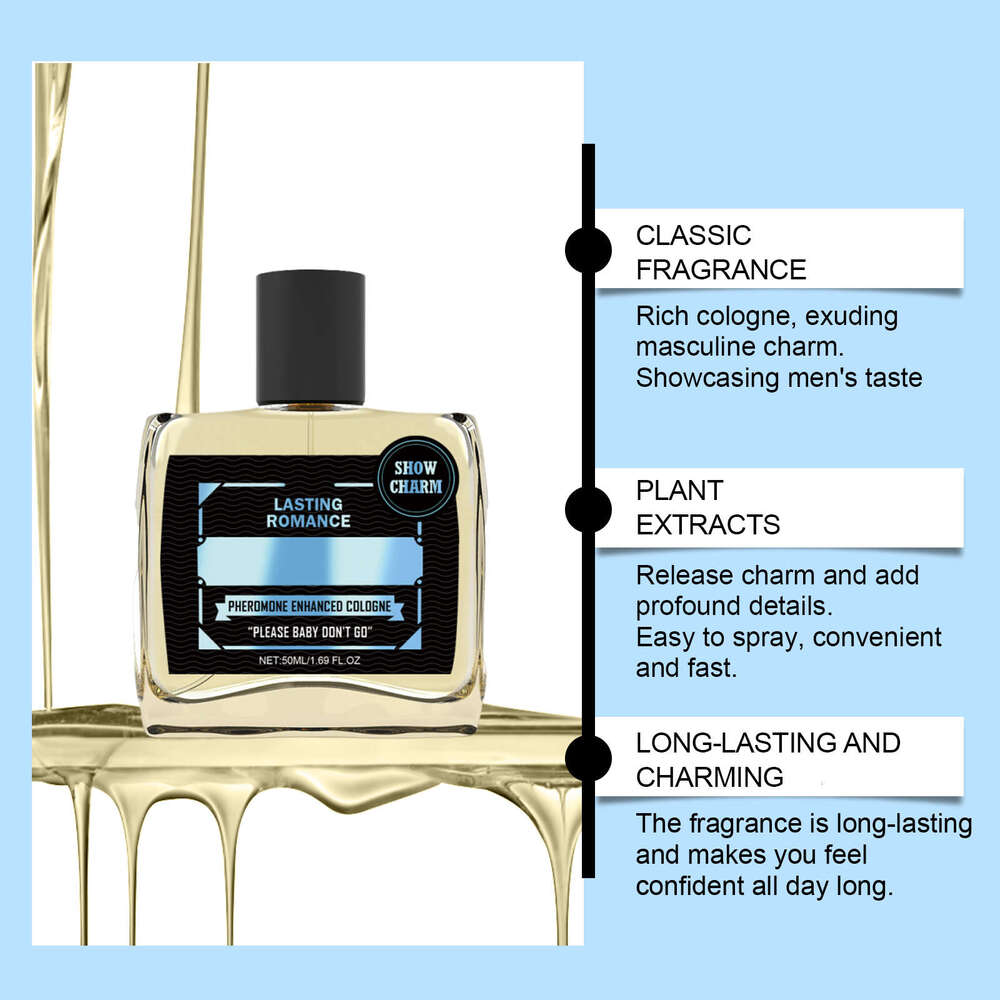 SHOW CHARM

LASTING ROMANCE

PHEROMONE ENHANCED COLOGNE

"PLEASE BABY DON'T GO"

NET:50ML/1.69 FL.OZ

CLASSIC FRAGRANCE

Rich cologne, exuding masculine charm. Showcasing men's taste

PLANT EXTRACTS

Release charm and add profound details. Easy to spray, convenient and fast.

LONG-LASTING AND CHARMING

The fragrance is long-lasting and makes you feel confident all day long.