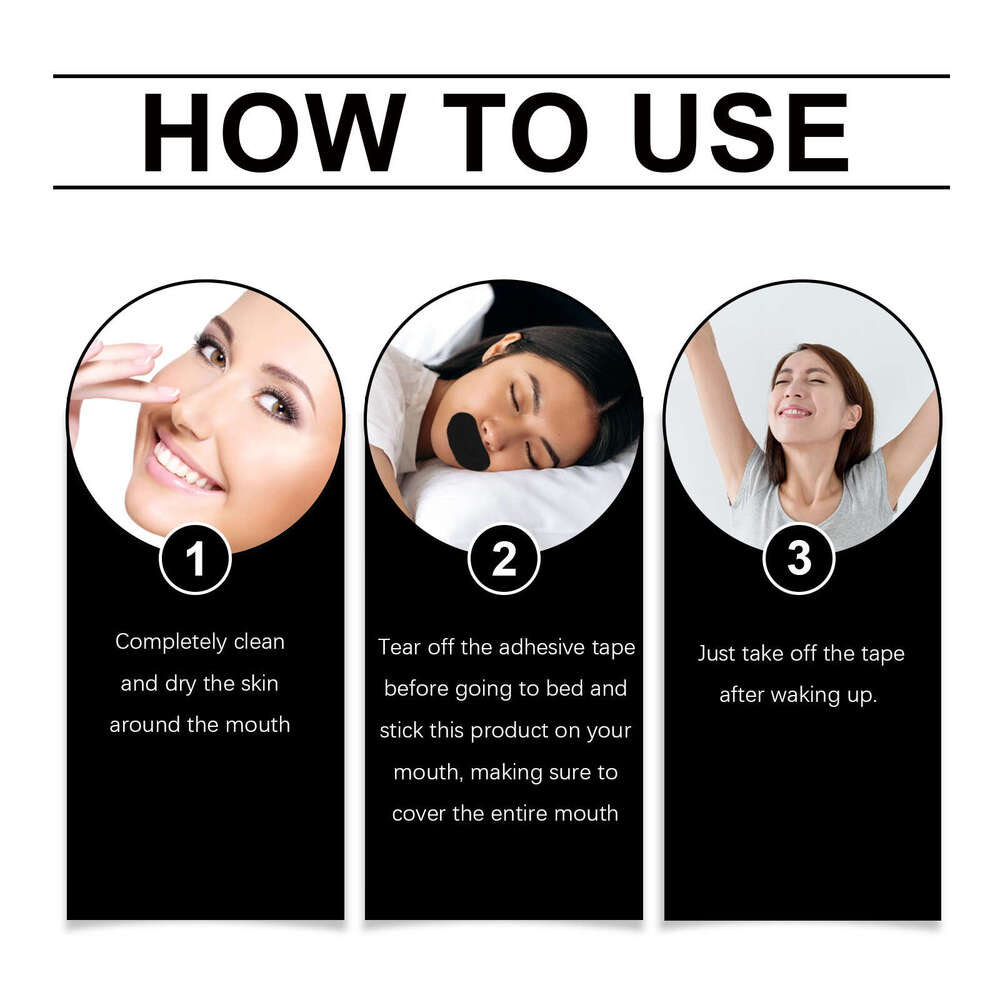 HOW TO USE

1

Completely clean and dry the skin around the mouth

2

Tear off the adhesive tape before going to bed and stick this product on your mouth, making sure to cover the entire mouth

3

Just take off the tape after waking up.