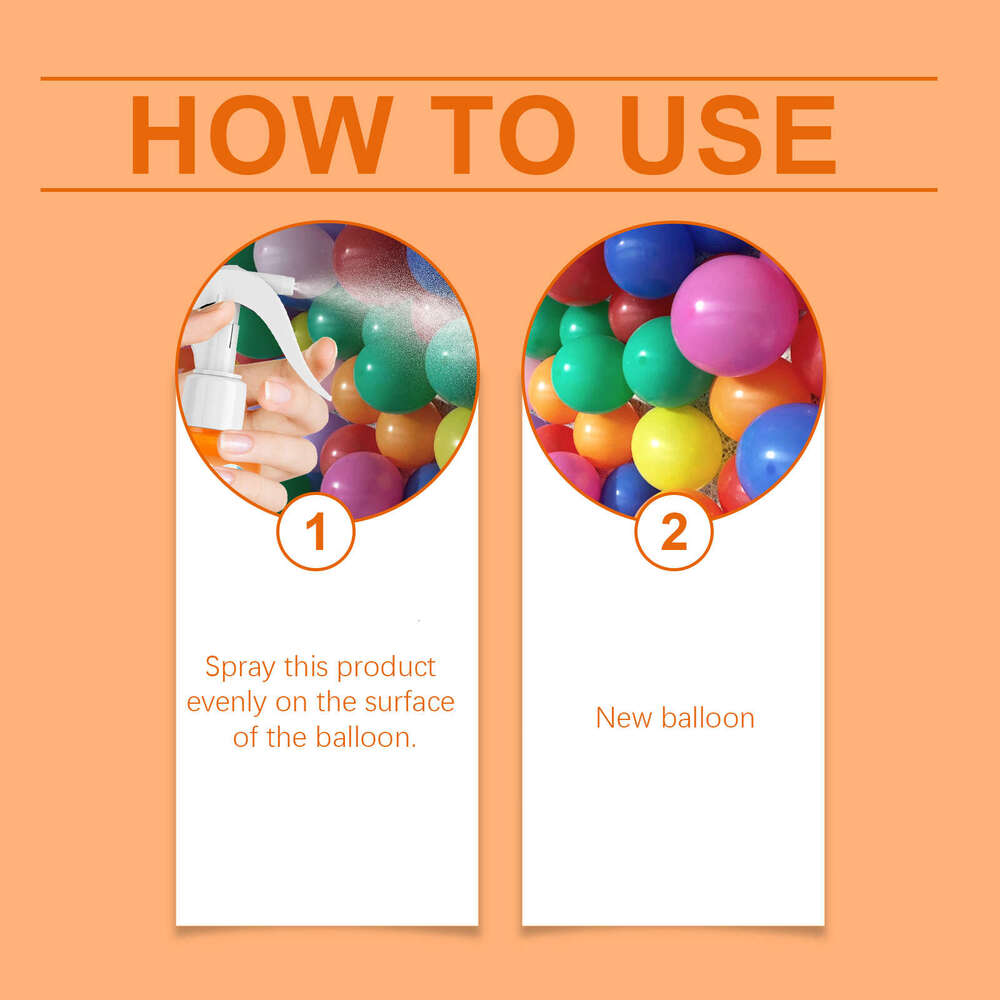 HOW TO USE

1

Spray this product evenly on the surface of the balloon.

2

New balloon