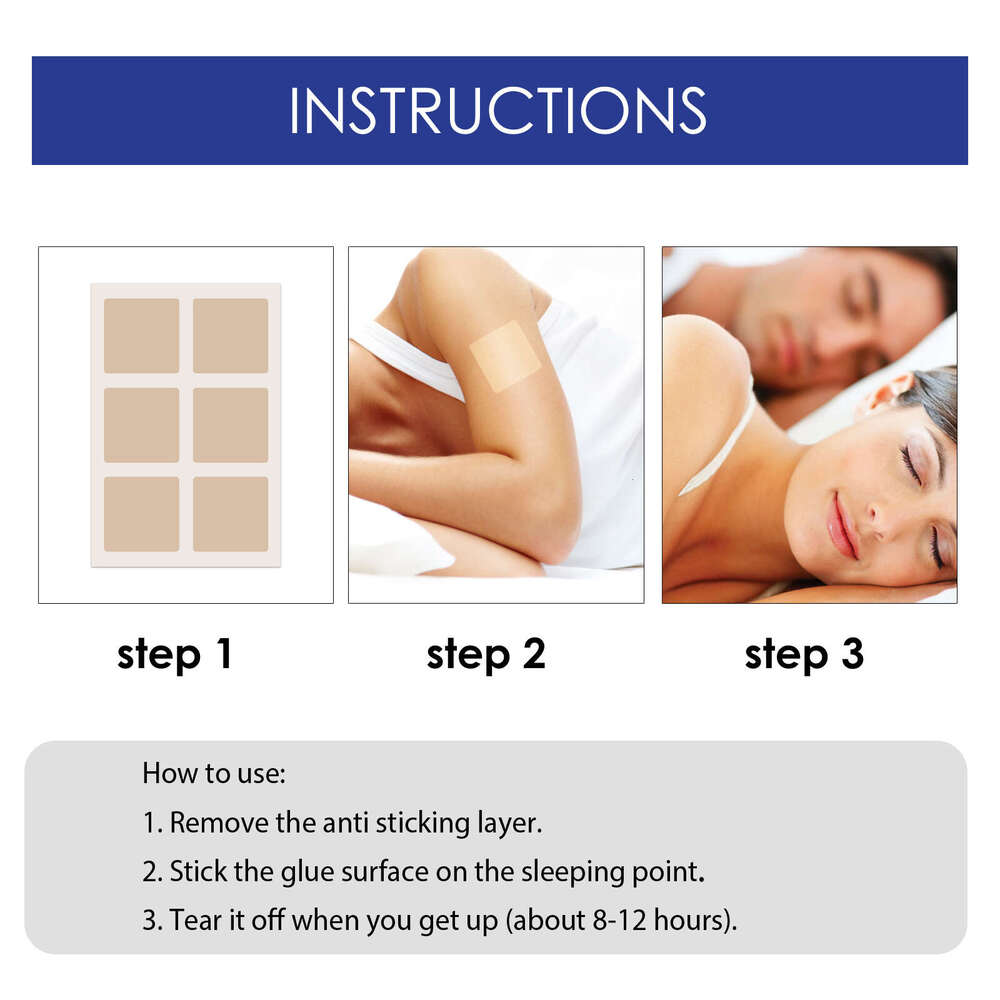 INSTRUCTIONS

step 1

step 2

step 3

How to use:

1. Remove the anti sticking layer.

2. Stick the glue surface on the sleeping point.

3. Tear it off when you get up (about 8-12 hours).