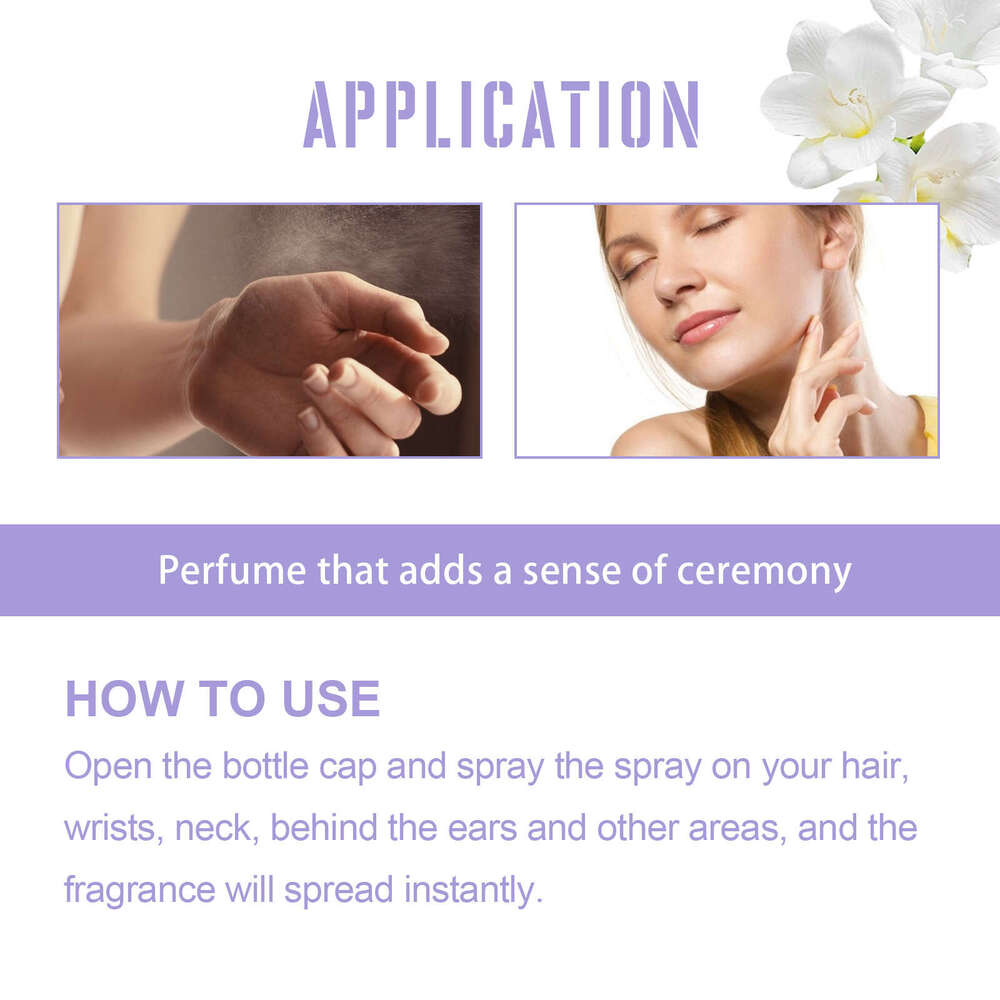 APPLICATION

Perfume that adds a sense of ceremony

HOW TO USE

Open the bottle cap and spray the spray on your hair, wrists, neck, behind the ears and other areas, and the fragrance will spread instantly.