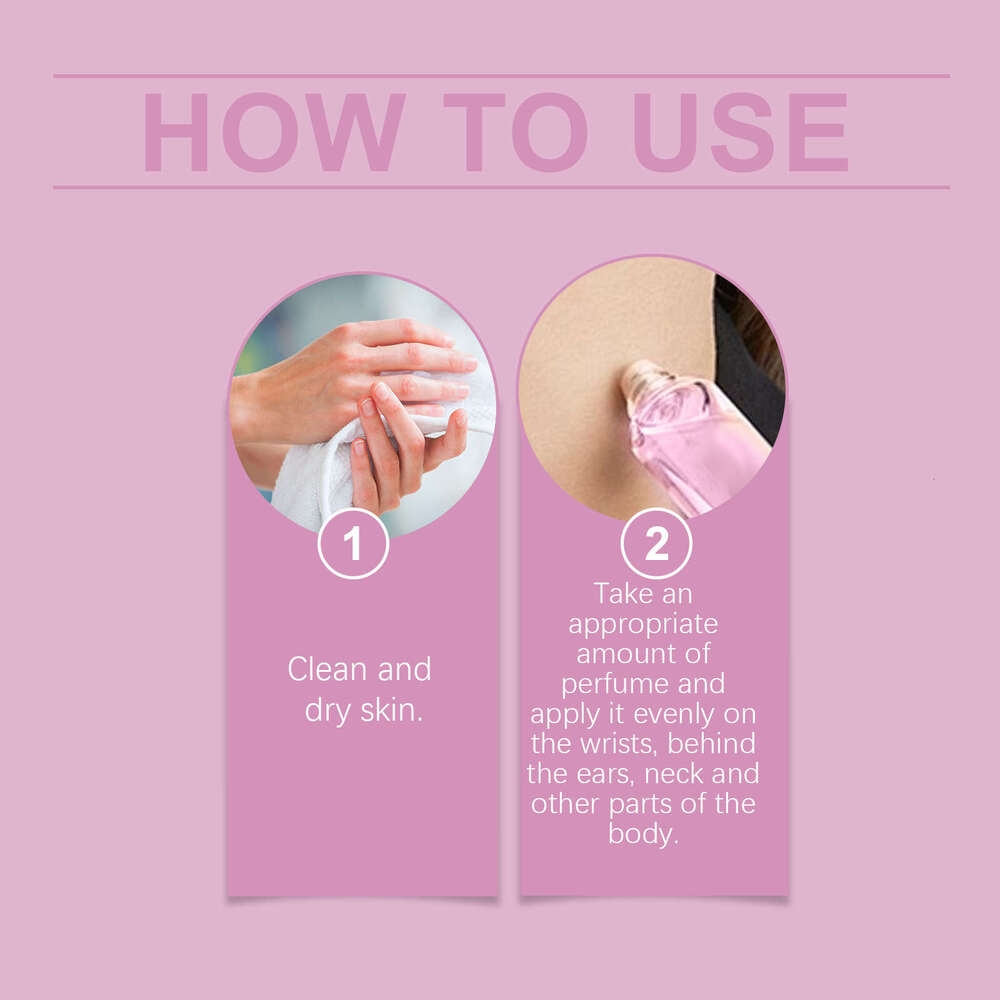 HOW TO USE

1

Clean and dry skin.

2

Take an appropriate amount of perfume and apply it evenly on the wrists, behind the ears, neck and other parts of the body.