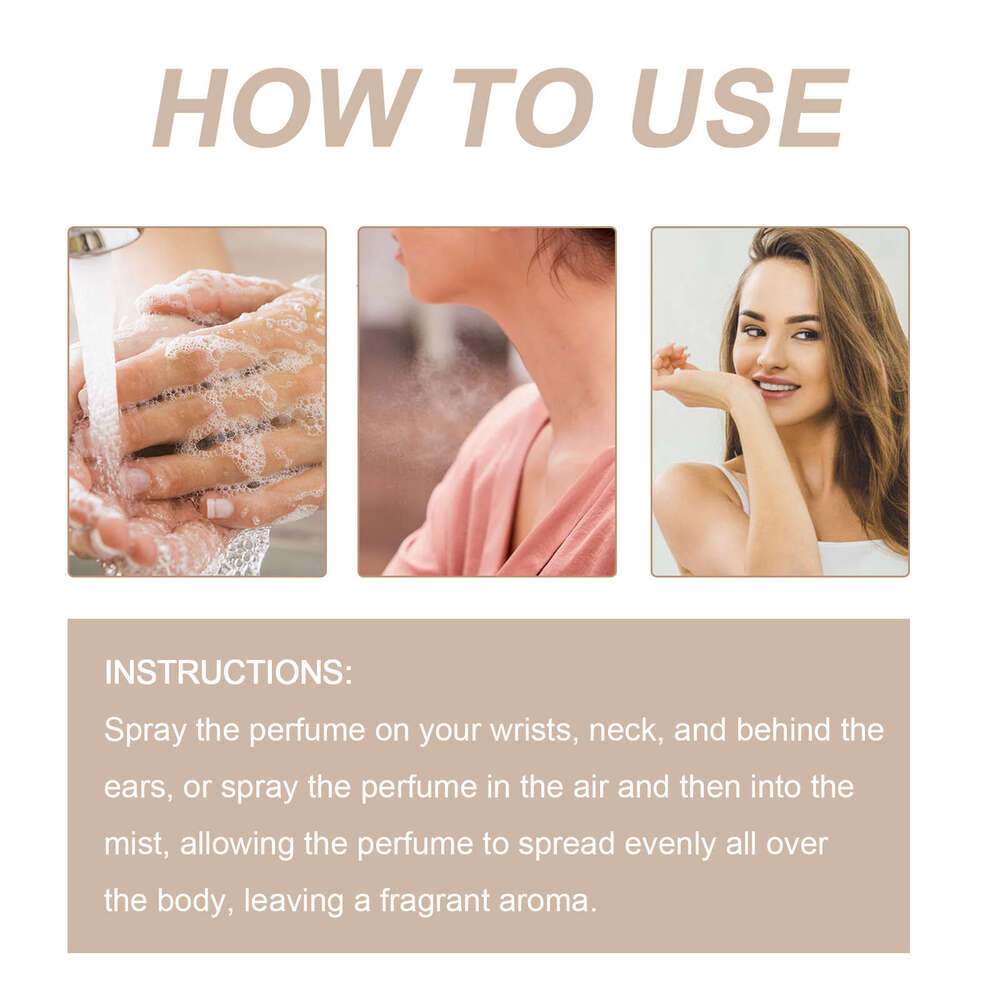 HOW TO USE

INSTRUCTIONS:
Spray the perfume on your wrists, neck, and behind the ears, or spray the perfume in the air and then into the mist, allowing the perfume to spread evenly all over the body, leaving a fragrant aroma.