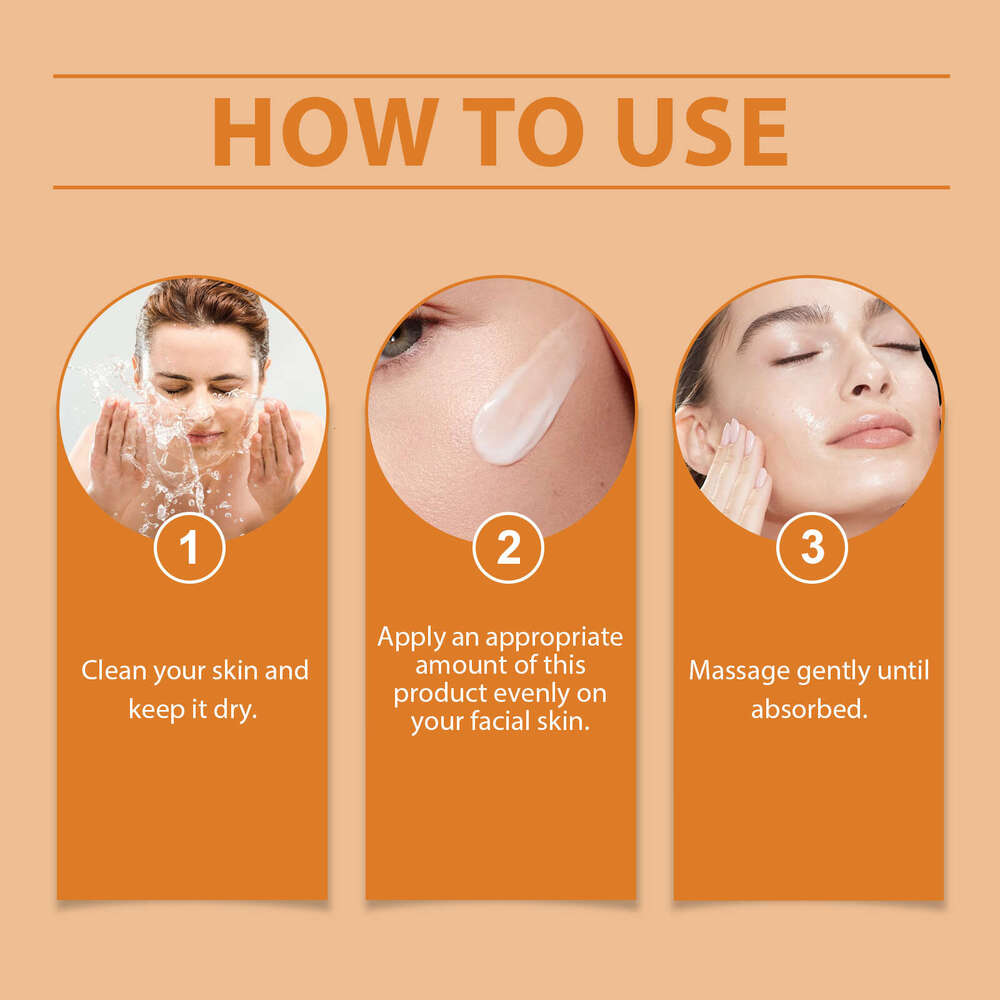 HOW TO USE

1

Clean your skin and keep it dry.

2

Apply an appropriate amount of this product evenly on your facial skin.

3

Massage gently until absorbed.