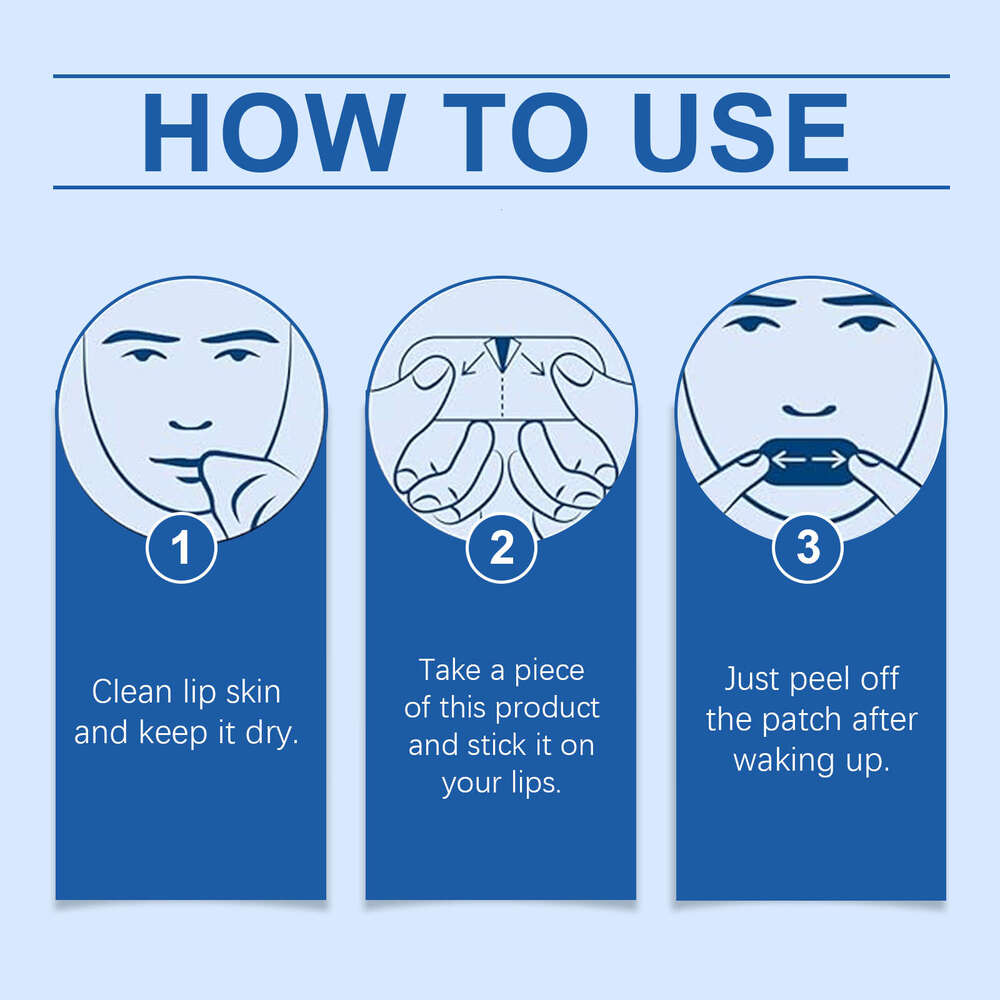 HOW TO USE

1

Clean lip skin and keep it dry.

2

Take a piece of this product and stick it on your lips.

3

Just peel off the patch after waking up.