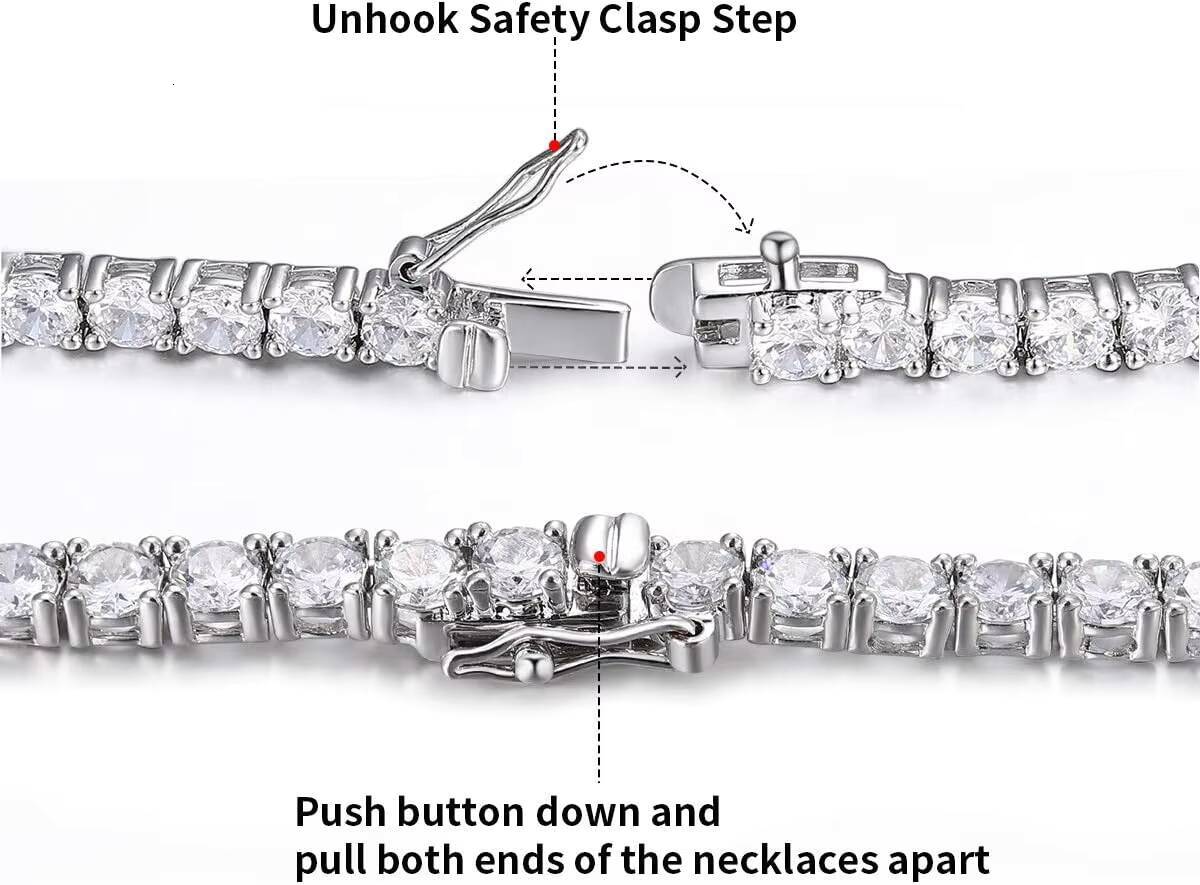 Unhook Safety Clasp Step

Push button down and
pull both ends of the necklaces apart