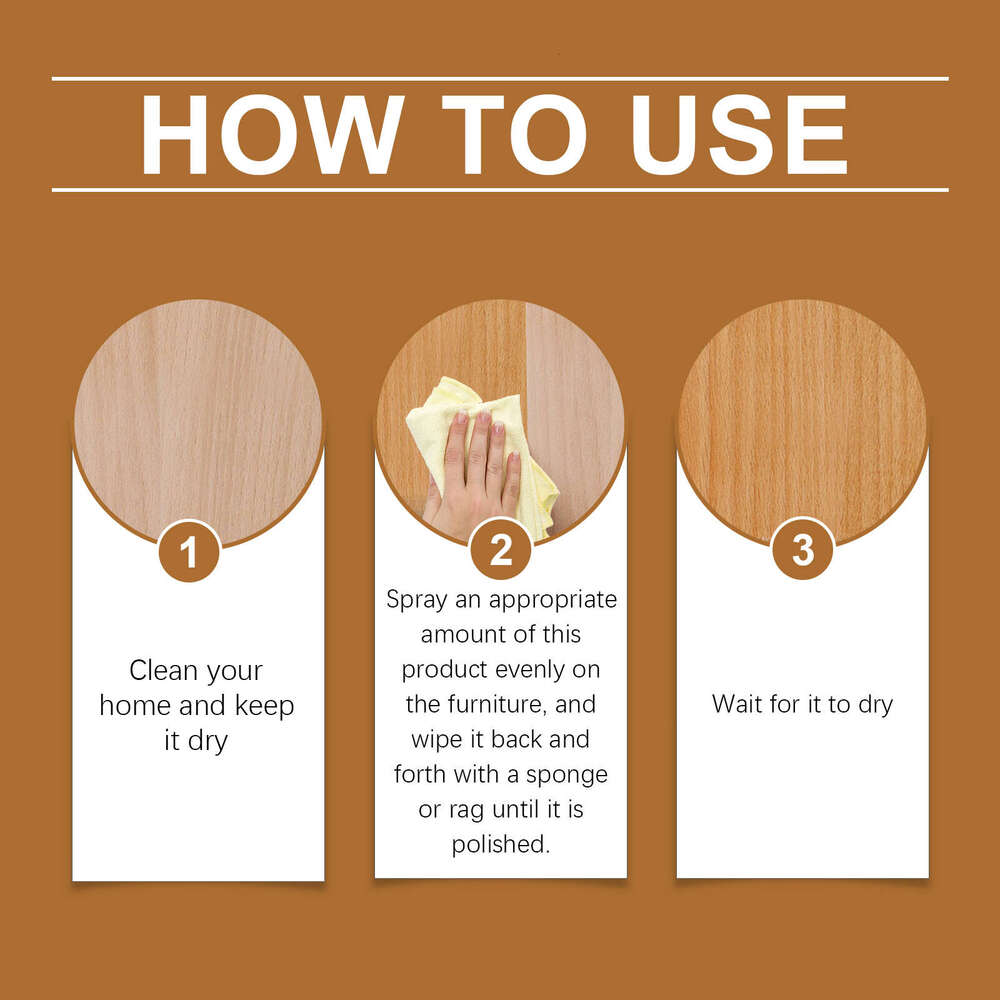 HOW TO USE

1

Clean your home and keep it dry

2

Spray an appropriate amount of this product evenly on the furniture, and wipe it back and forth with a sponge or rag until it is polished.

3

Wait for it to dry