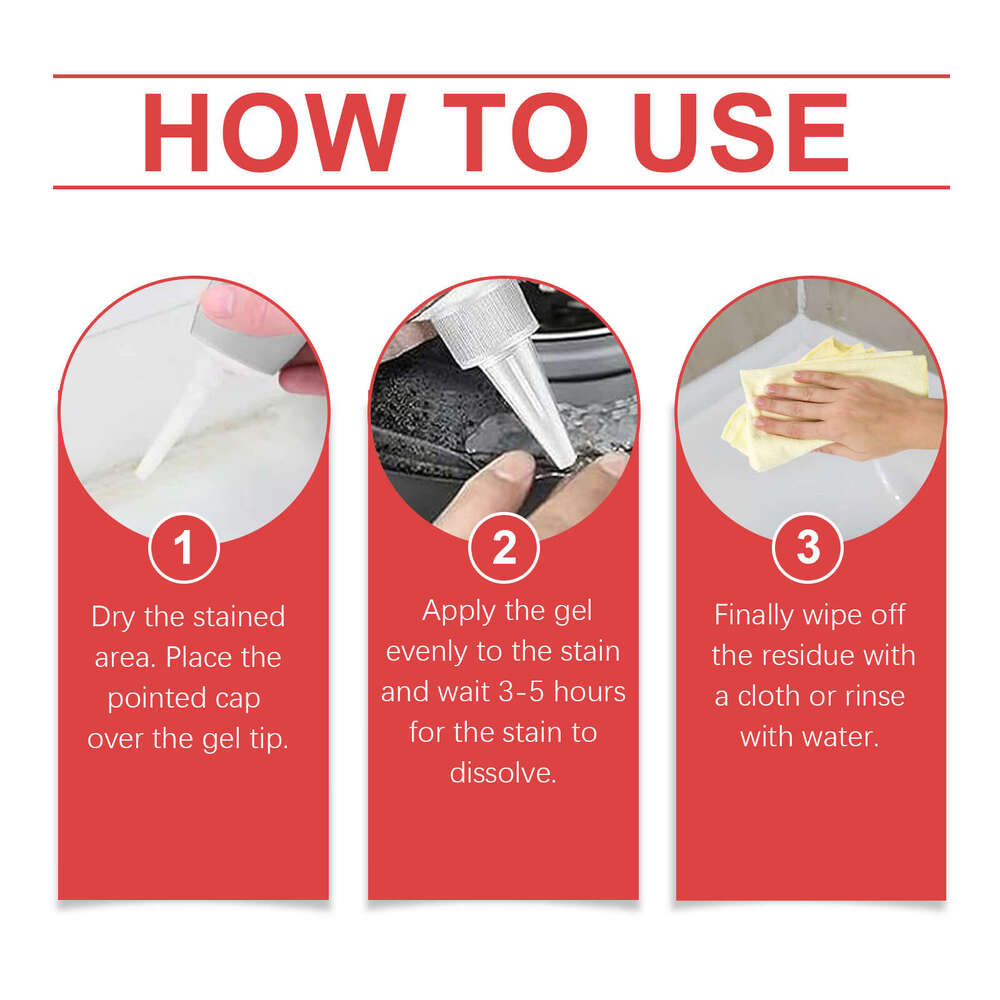 HOW TO USE

1
Dry the stained area. Place the pointed cap over the gel tip.

2
Apply the gel evenly to the stain and wait 3-5 hours for the stain to dissolve.

3
Finally wipe off the residue with a cloth or rinse with water.