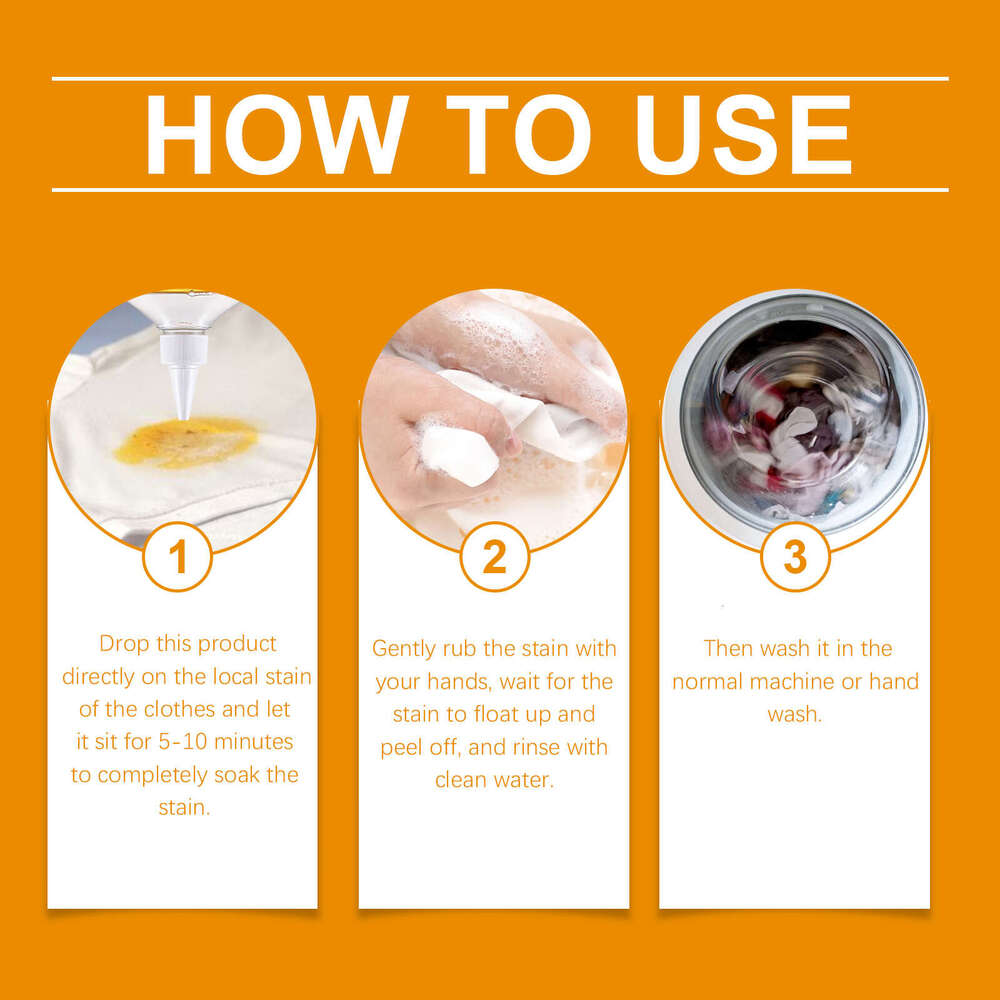 HOW TO USE

1

Drop this product directly on the local stain of the clothes and let it sit for 5-10 minutes to completely soak the stain.

2

Gently rub the stain with your hands, wait for the stain to float up and peel off, and rinse with clean water.

3

Then wash it in the normal machine or hand wash.