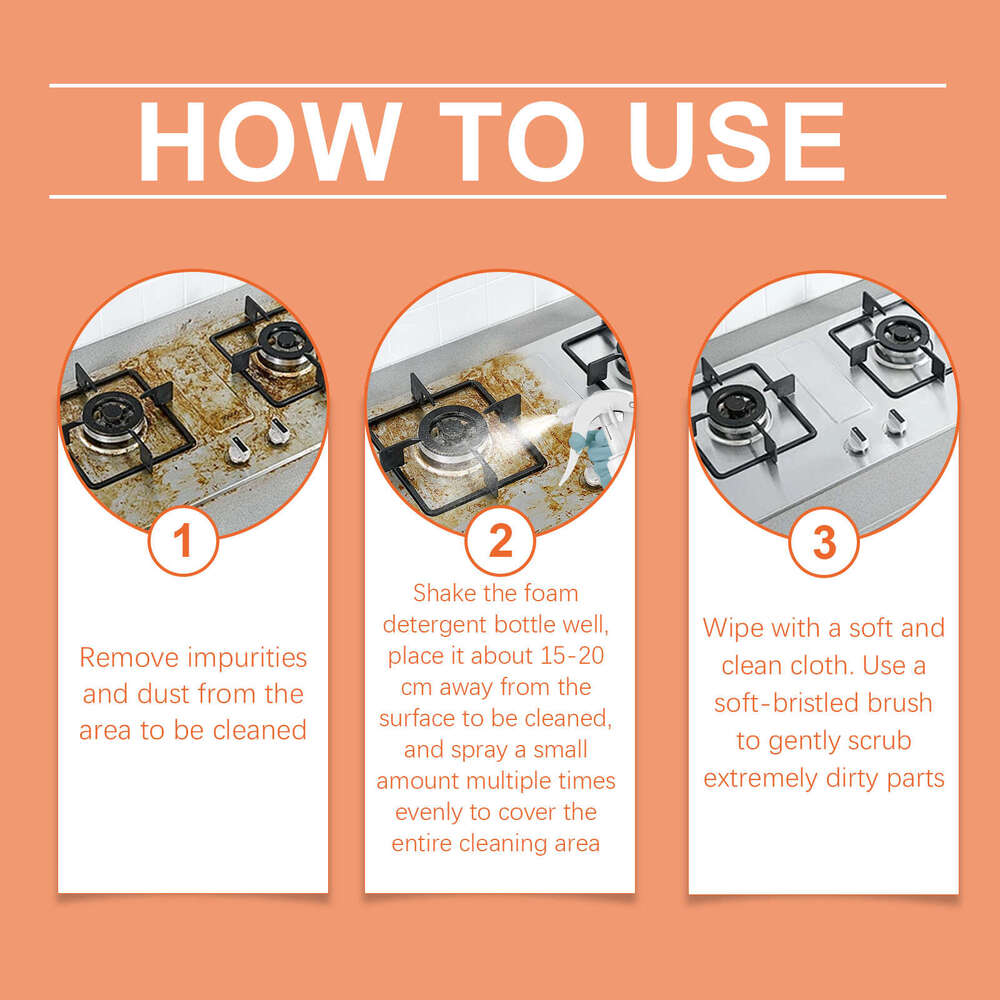 HOW TO USE

1

Remove impurities and dust from the area to be cleaned

2

Shake the foam detergent bottle well, place it about 15-20 cm away from the surface to be cleaned, and spray a small amount multiple times evenly to cover the entire cleaning area

3

Wipe with a soft and clean cloth. Use a soft-bristled brush to gently scrub extremely dirty parts