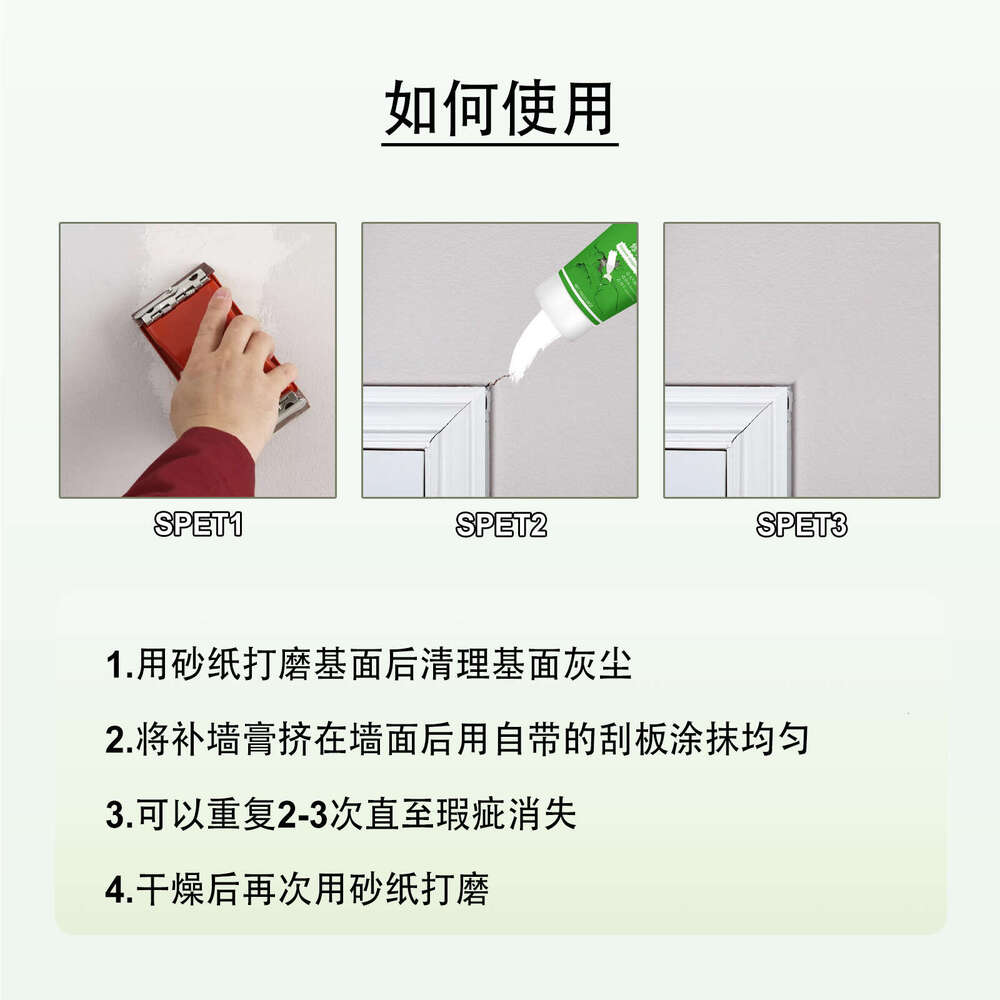 如何使用

SPET1

SPET2

SPET3

1.用砂纸打磨基面后清理基面灰尘

2.将补墙膏挤在墙面后用自带的刮板涂抹均匀

3.可以重复2-3次直至瑕疵消失

4.干燥后再次用砂纸打磨