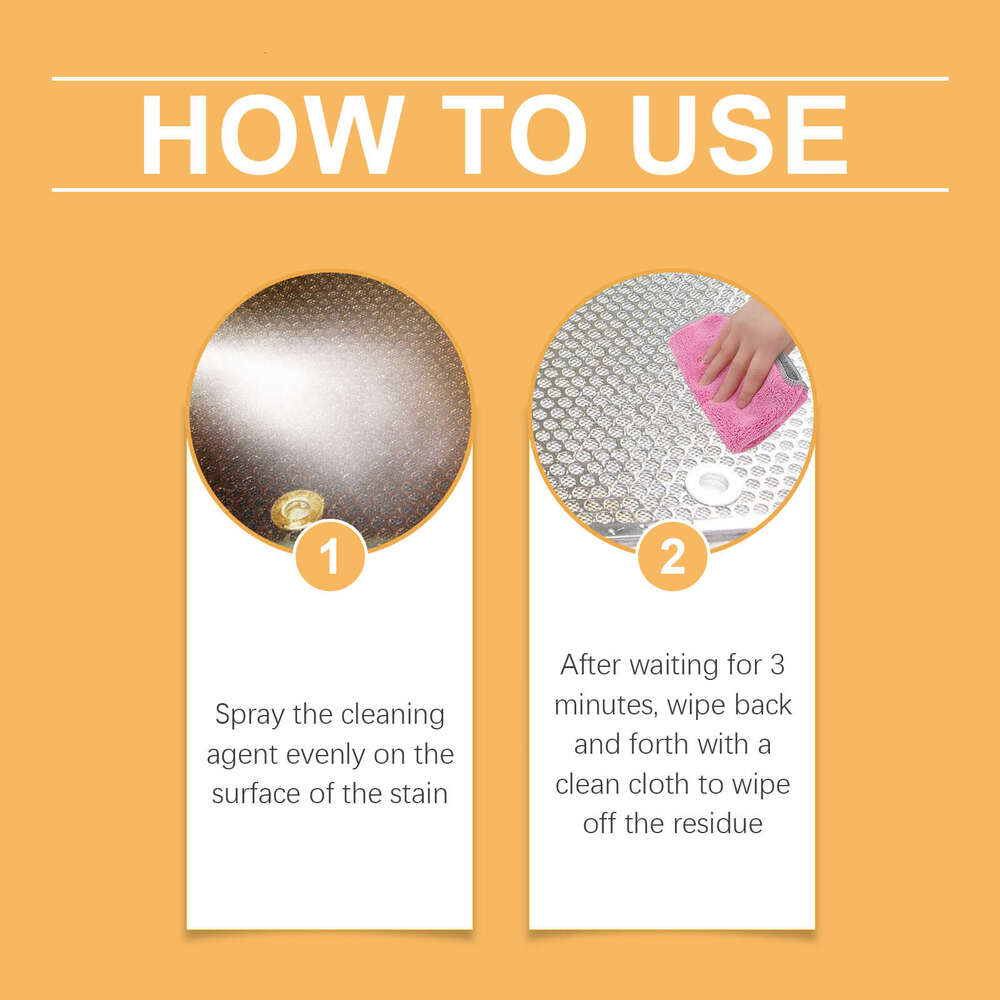 HOW TO USE

1

Spray the cleaning agent evenly on the surface of the stain

2

After waiting for 3 minutes, wipe back and forth with a clean cloth to wipe off the residue