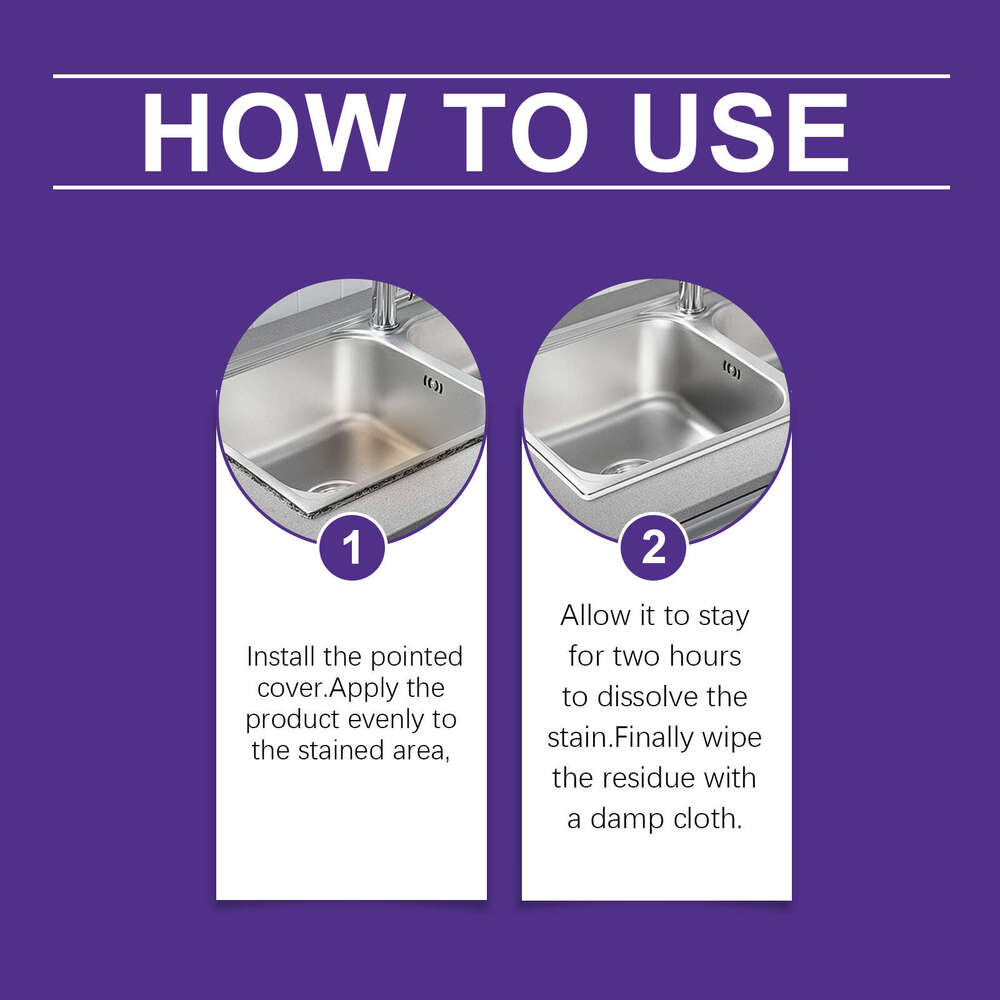 HOW TO USE

1

Install the pointed cover.Apply the product evenly to the stained area,

2

Allow it to stay for two hours to dissolve the stain.Finally wipe the residue with a damp cloth.