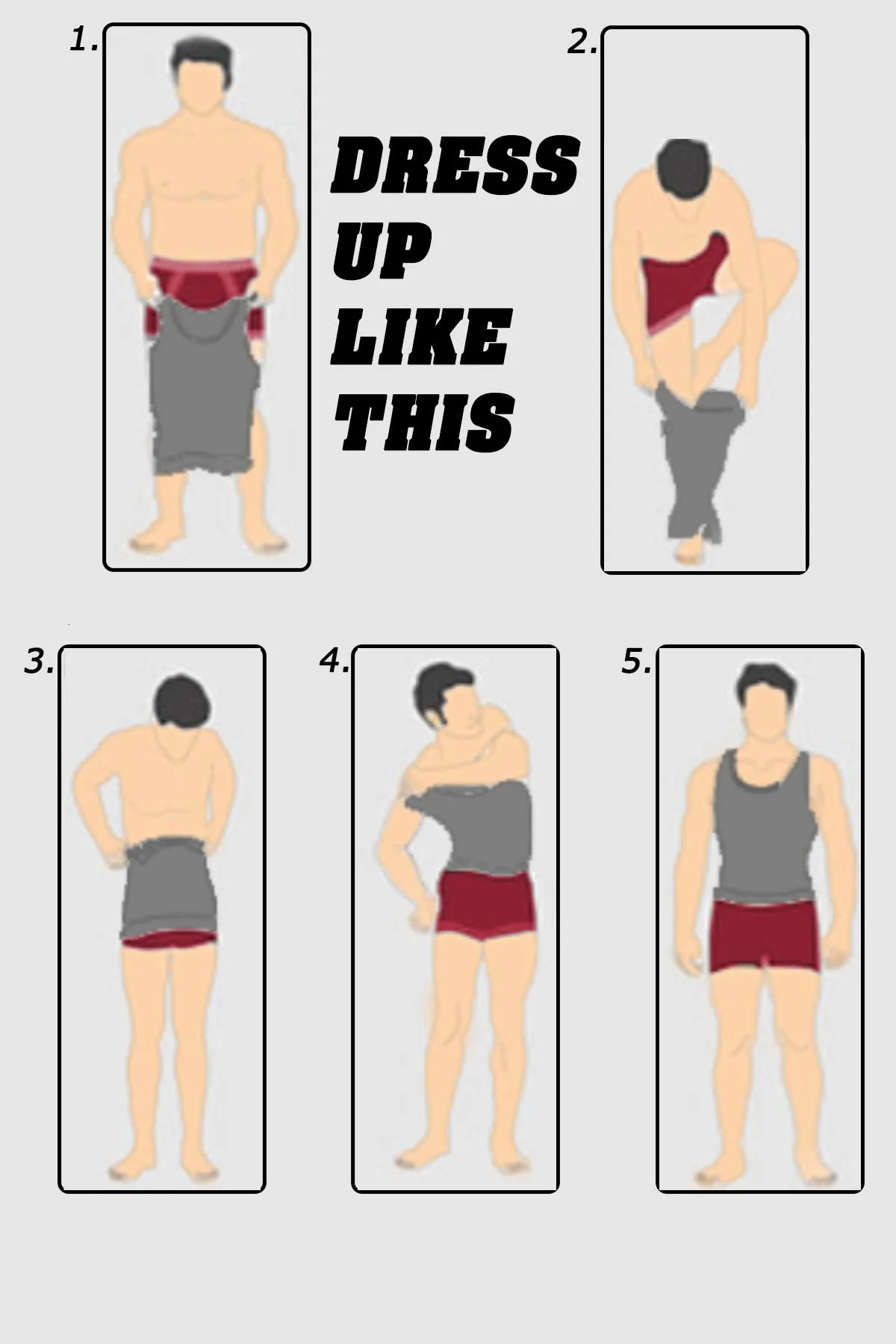 1.

DRESS UP LIKE THIS

2.

3.

4.

5.