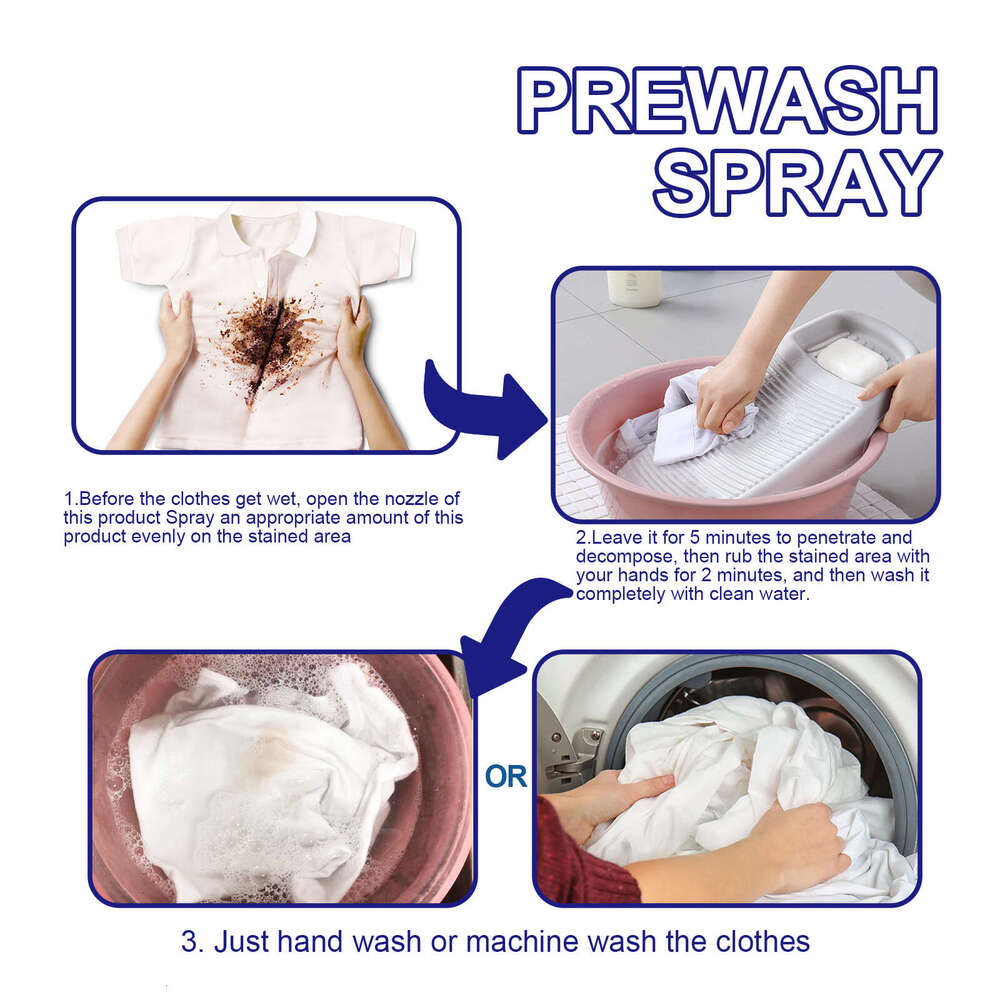 PREWASH SPRAY

1.Before the clothes get wet, open the nozzle of this product Spray an appropriate amount of this product evenly on the stained area

2.Leave it for 5 minutes to penetrate and decompose, then rub the stained area with your hands for 2 minutes, and then wash it completely with clean water.

OR

3. Just hand wash or machine wash the clothes